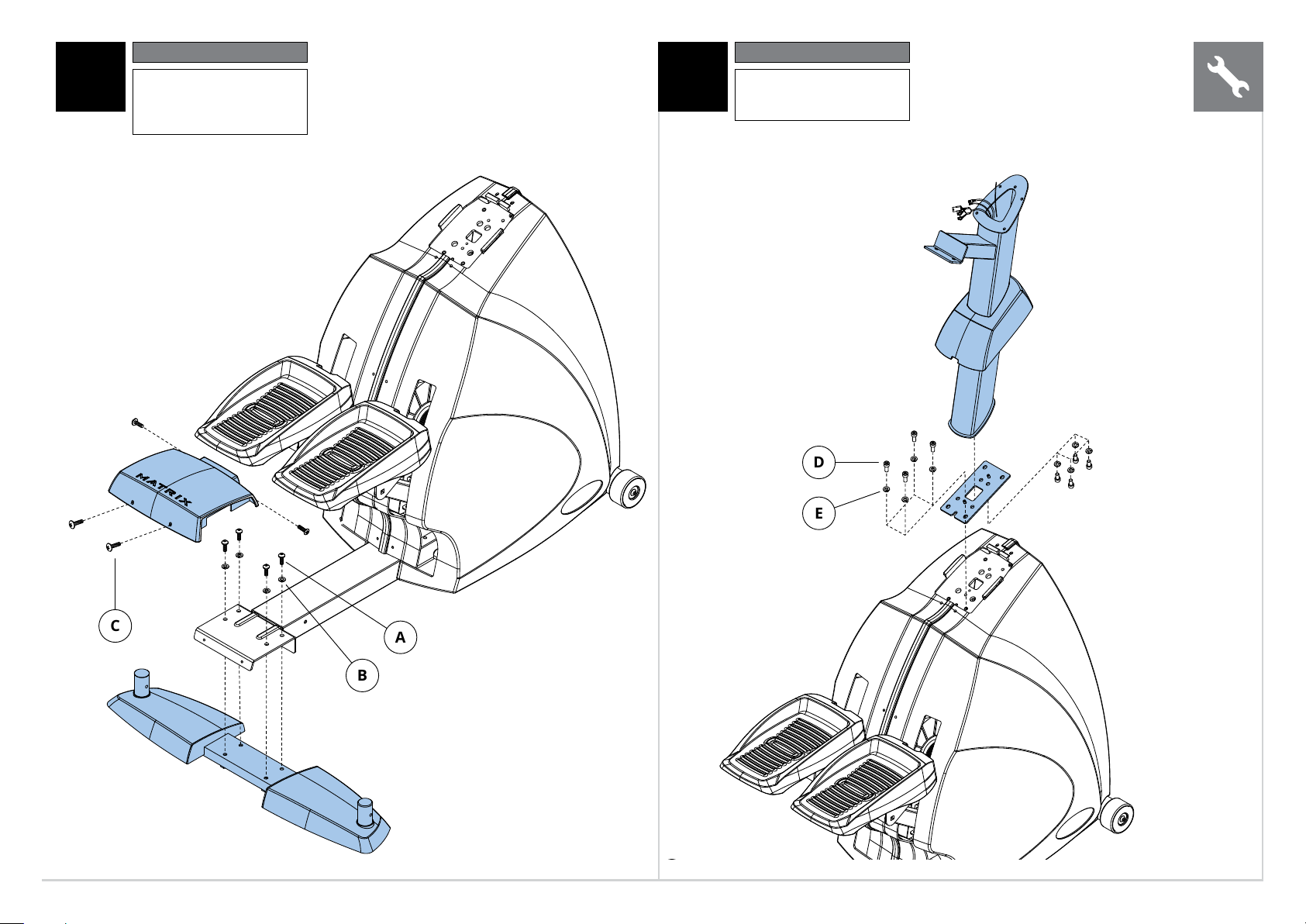 MATRIX

C

A

B

D

E