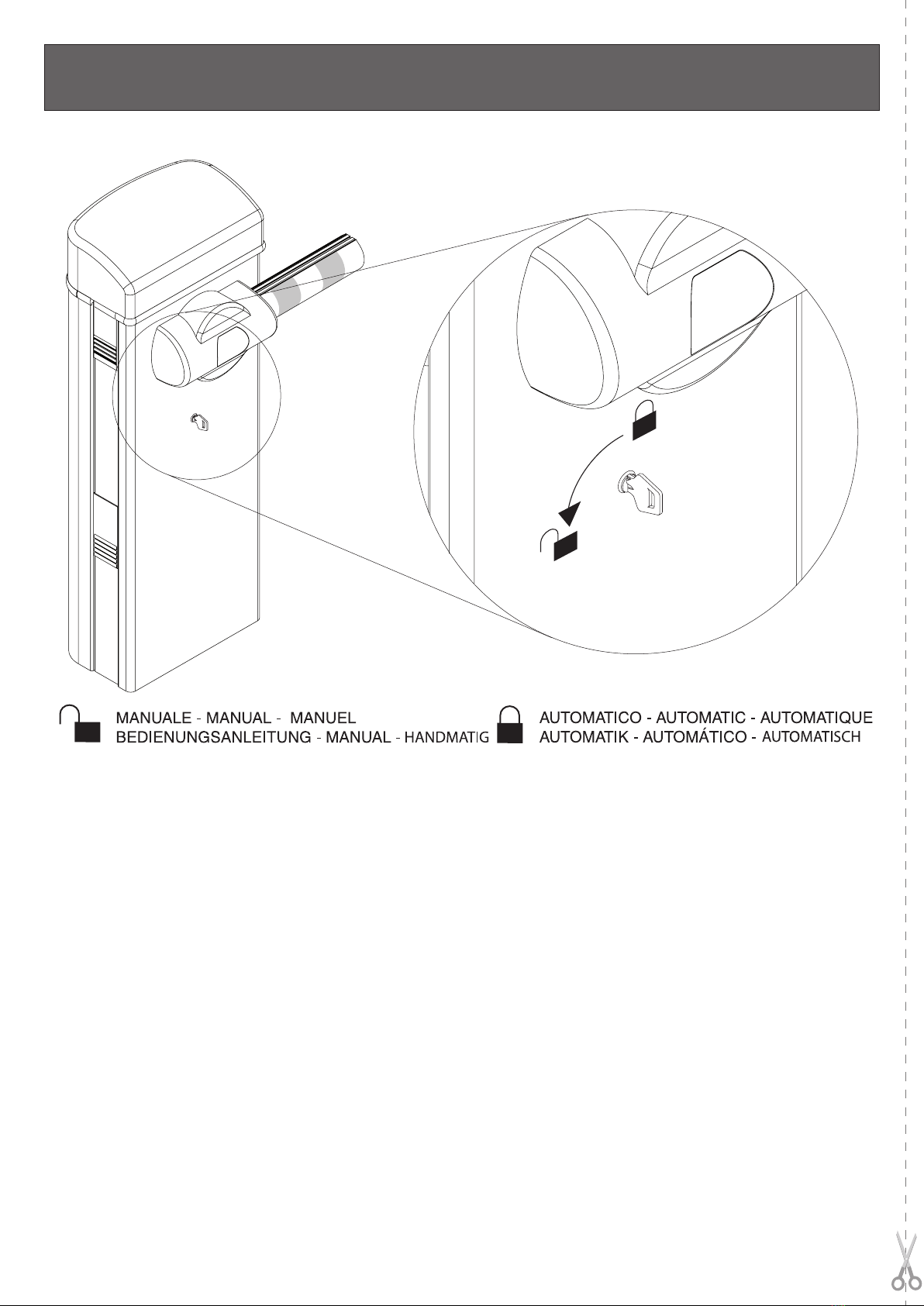 MANUALE - MANUAL - MANUEL
BEDIENUNGSANLEITUNG - MANUAL - HANDMATIG

AUTOMATICO - AUTOMATIC - AUTOMATIQUE
AUTOMATIK - AUTOMÁTICO - AUTOMATISCH