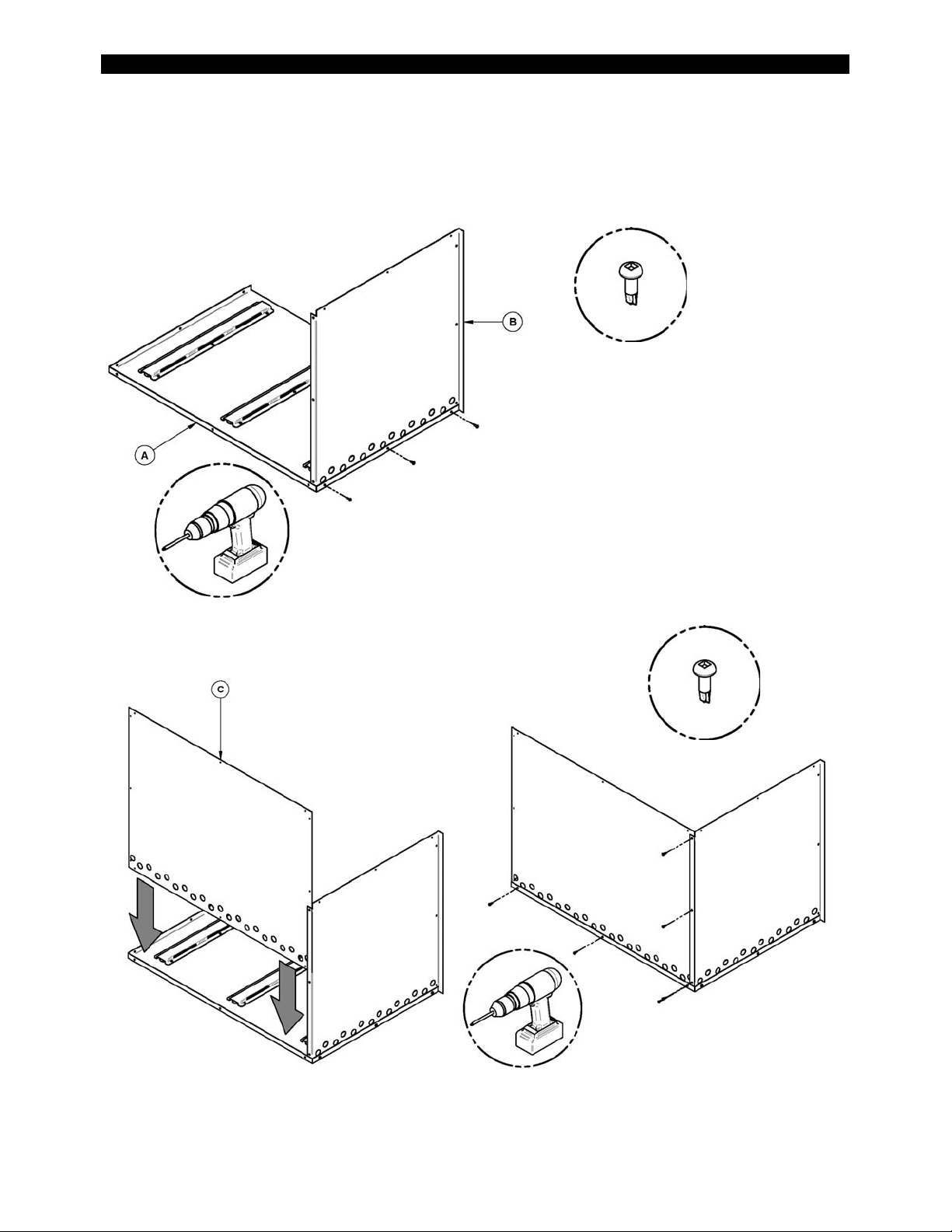 B

A

C