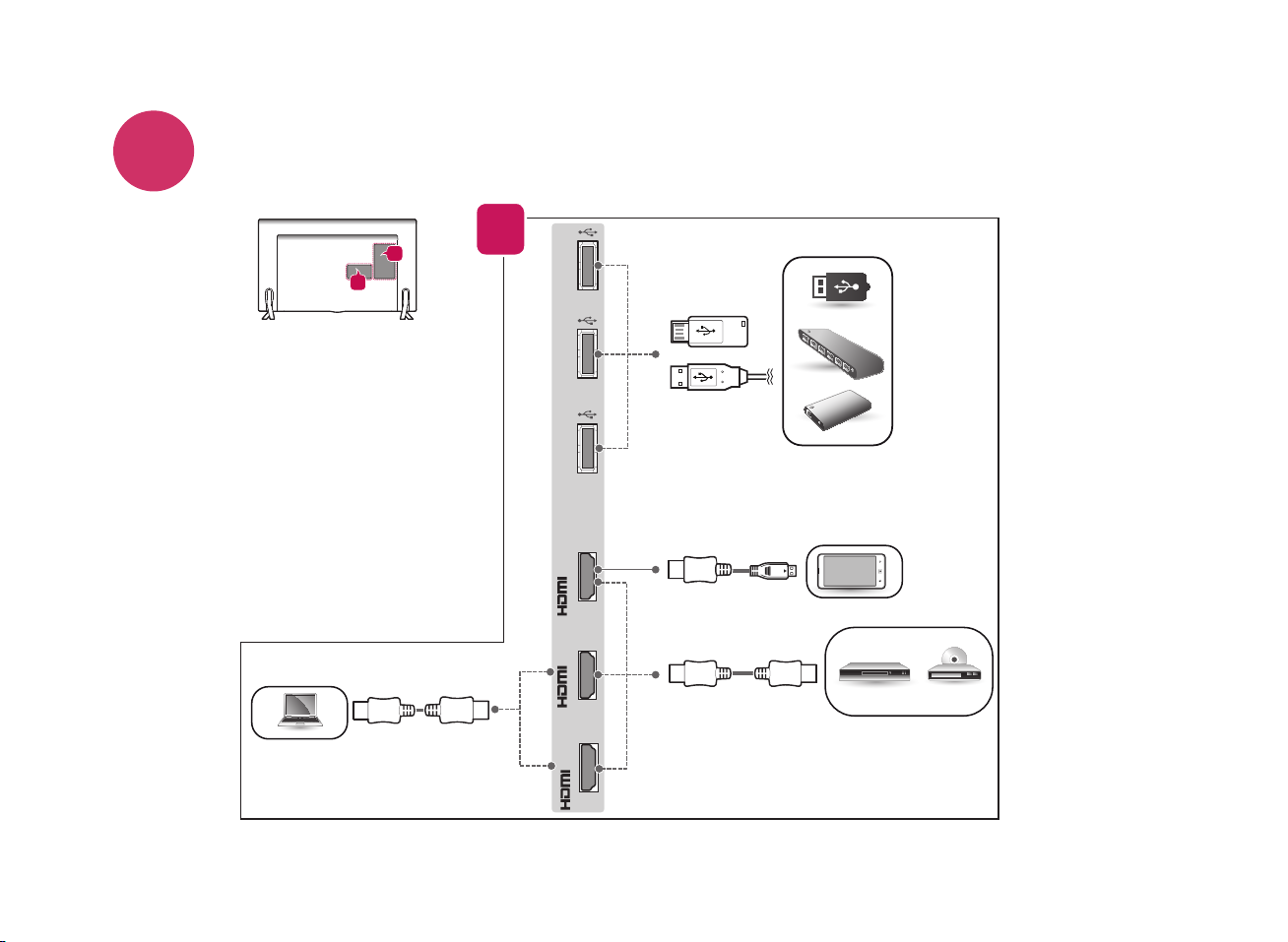 HDMI

HDMI

HDMI