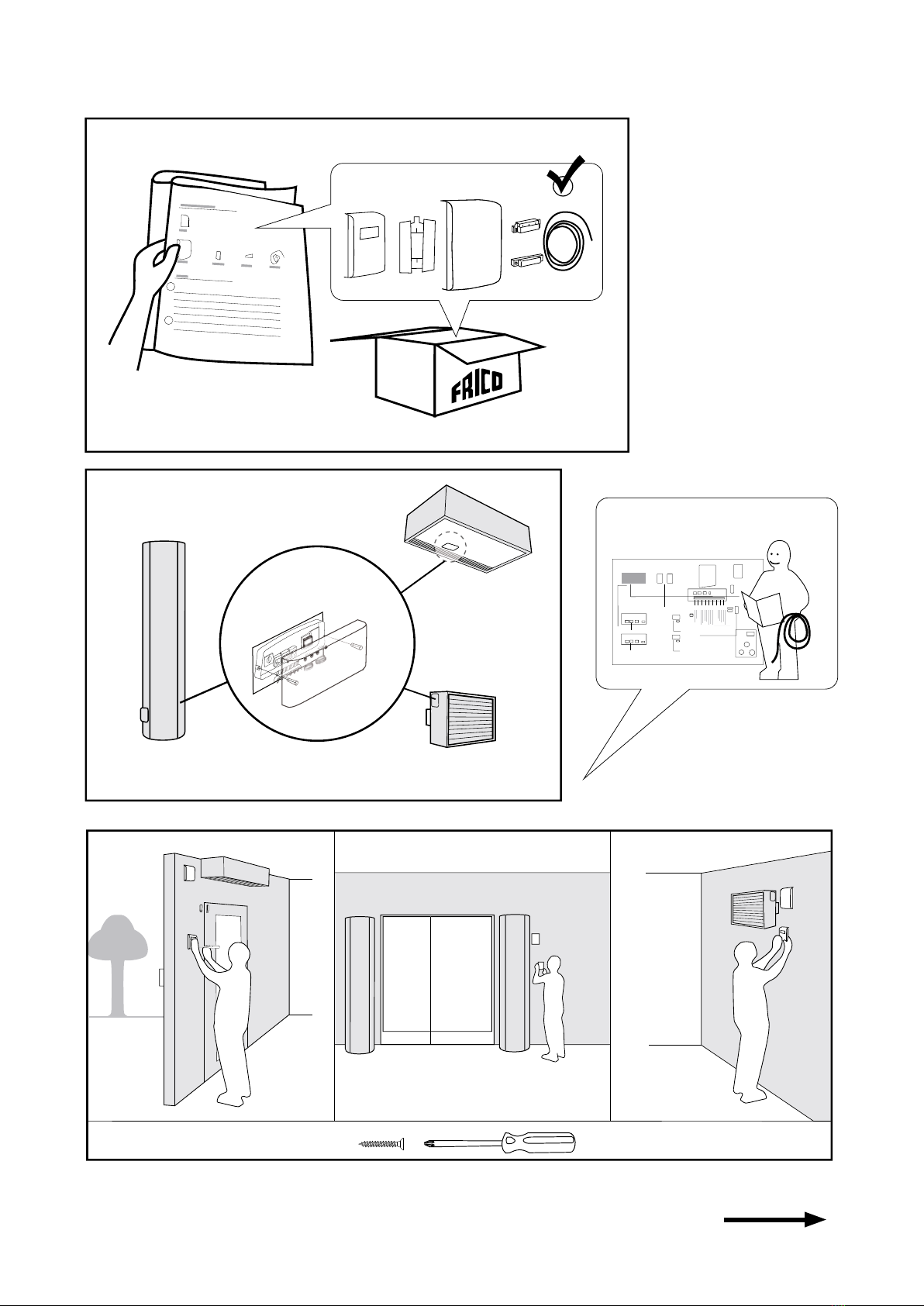 FRICO