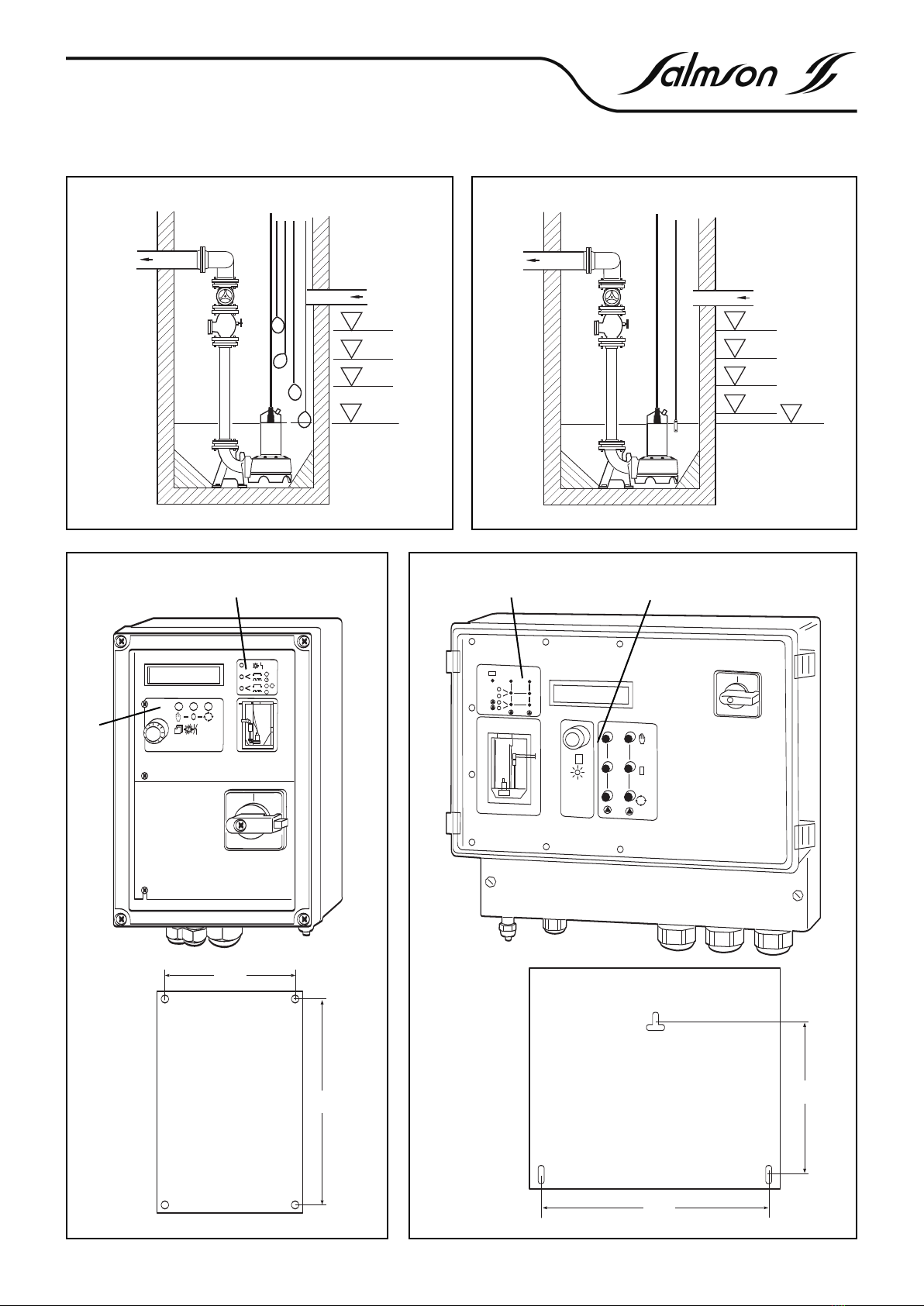 Salmson