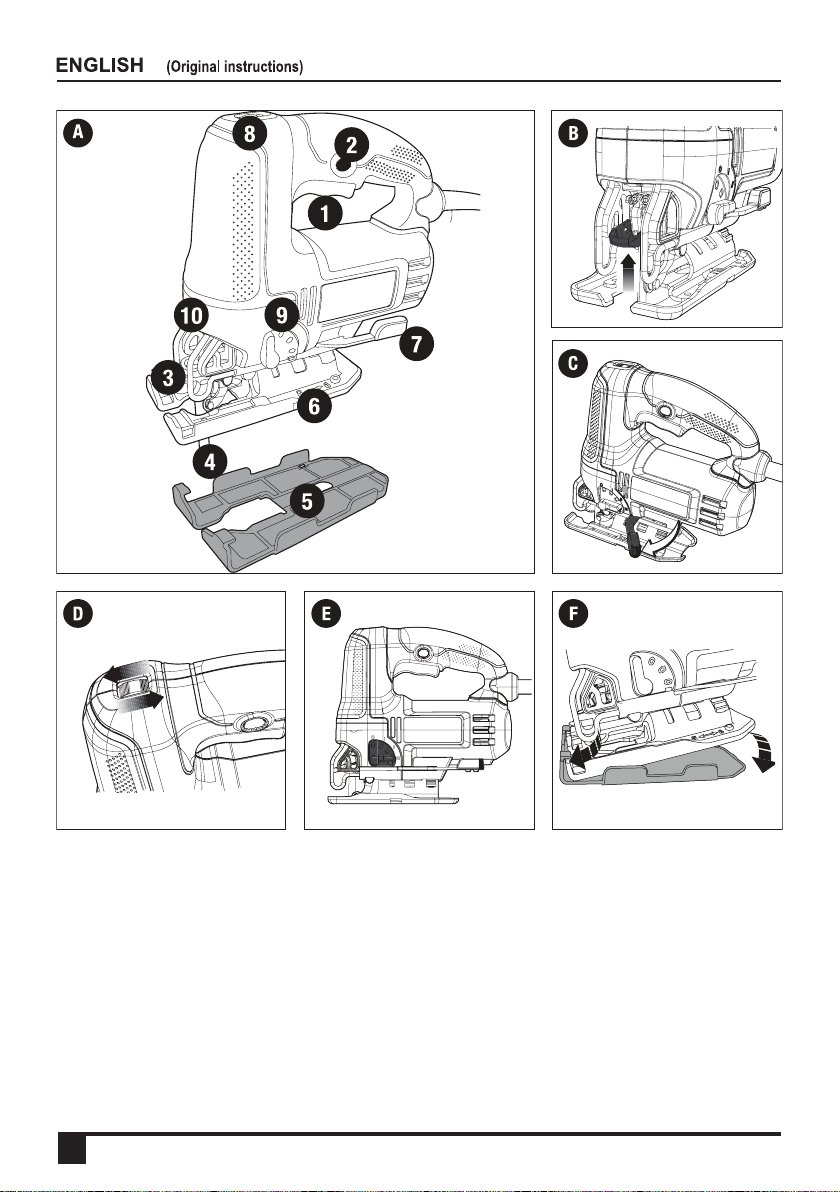 ENGLISH (Original instructions)

A

8
2
1
10
9
7
3
6
4
5

B

C

D

E

F