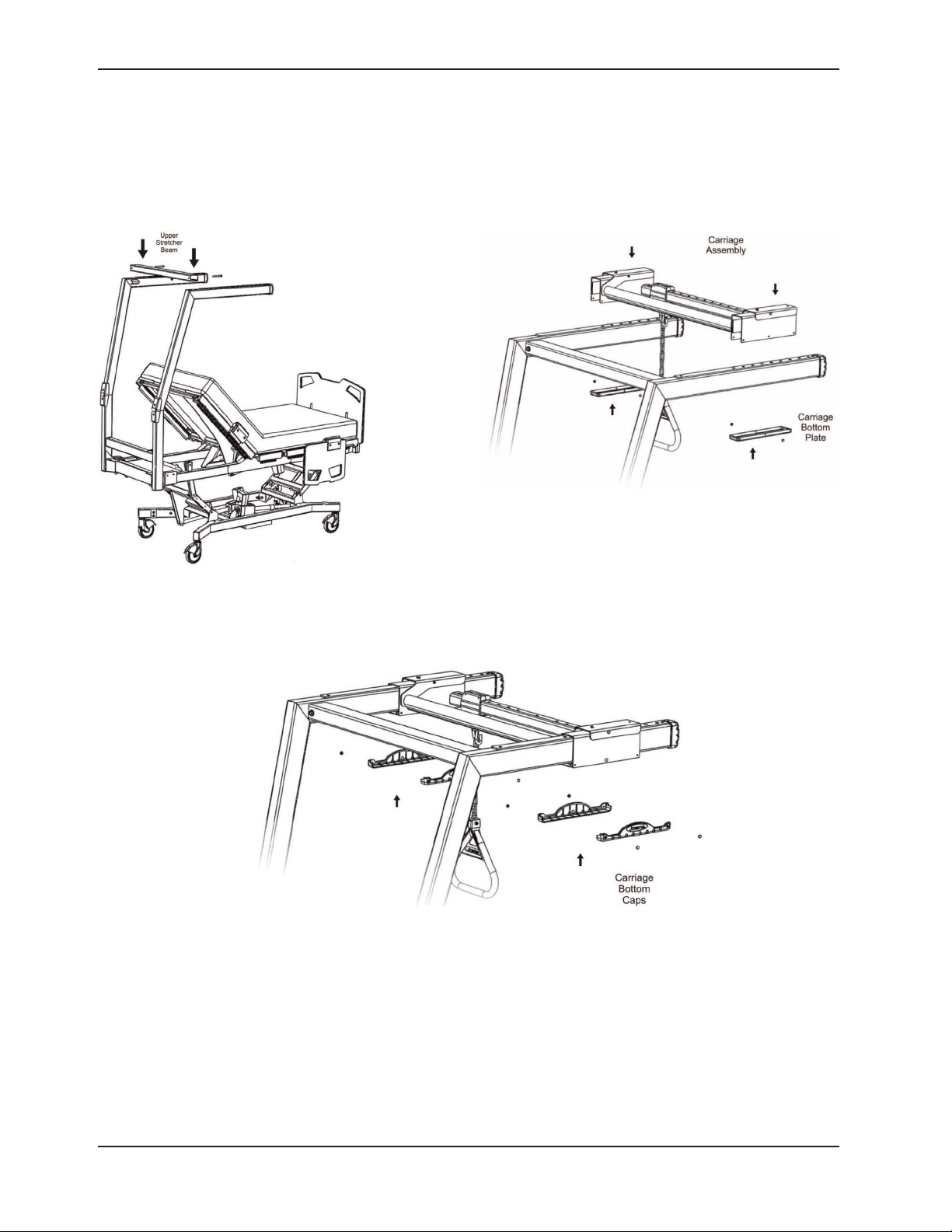 Upper Stretcher Beam

Carriage Assembly

Carriage Bottom Plate

Carriage Bottom Caps