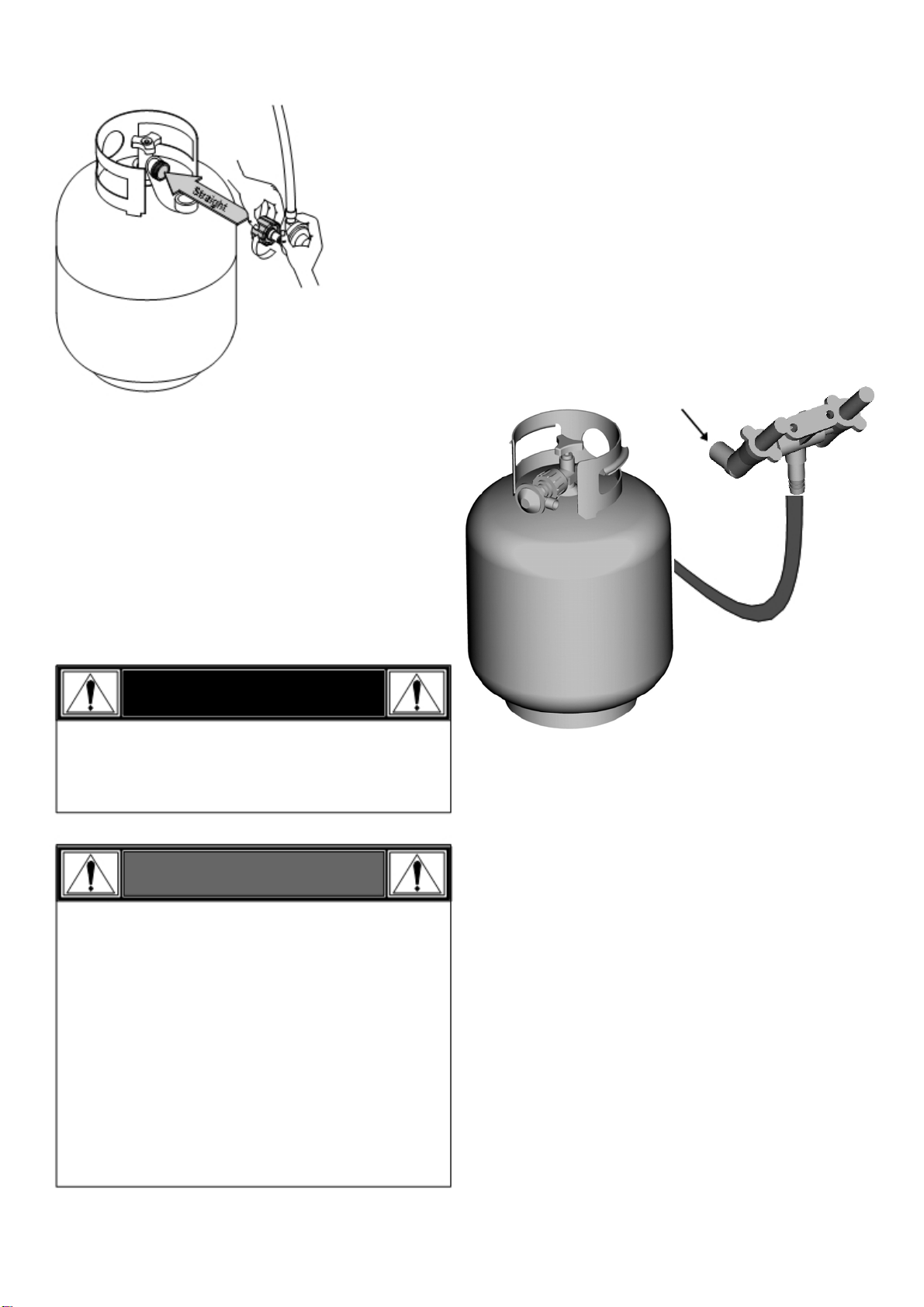 Straight