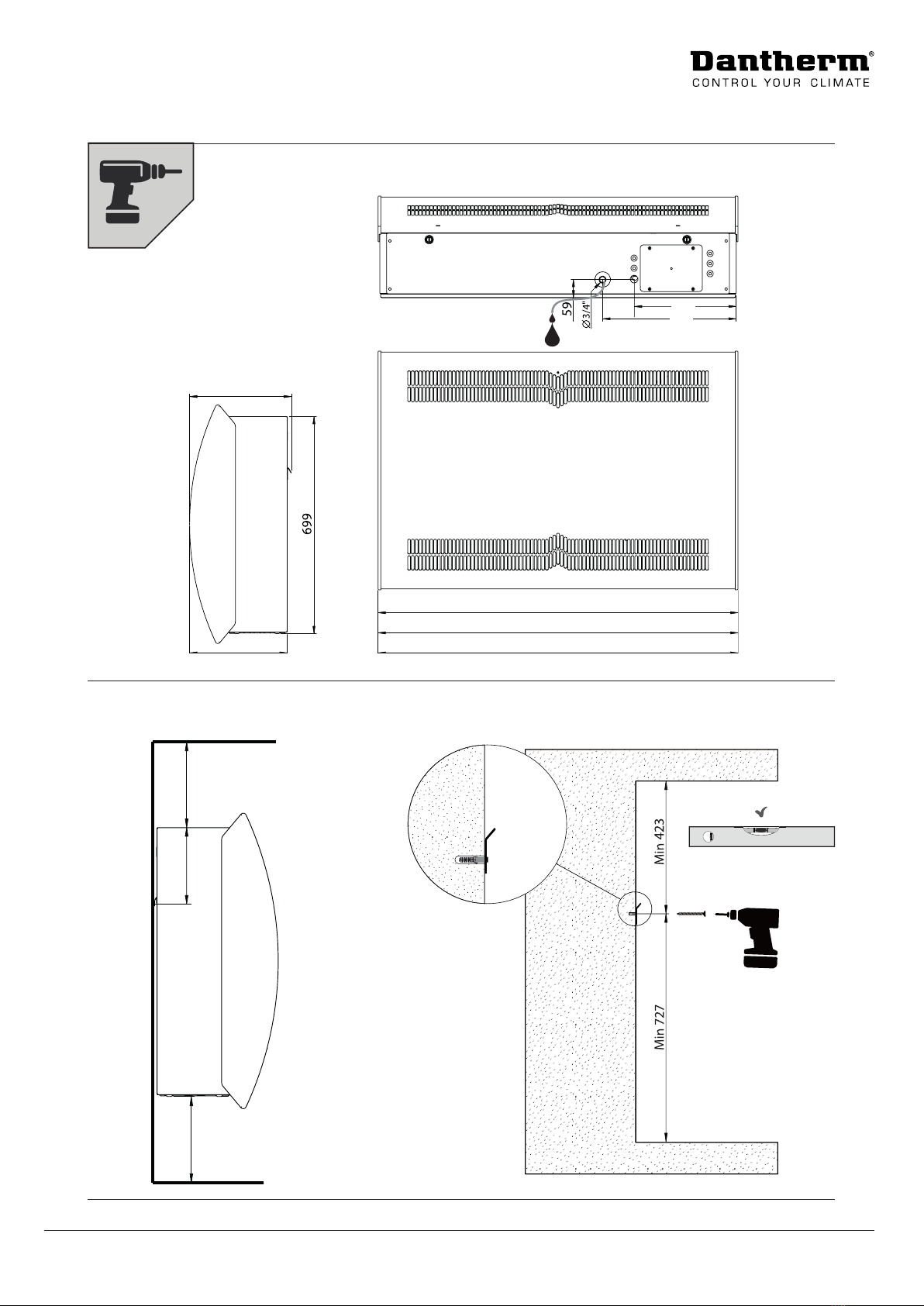 Dantherm®
CONTROL YOUR CLIMATE

59
Ø3/4"

699

Min 423

Min 727