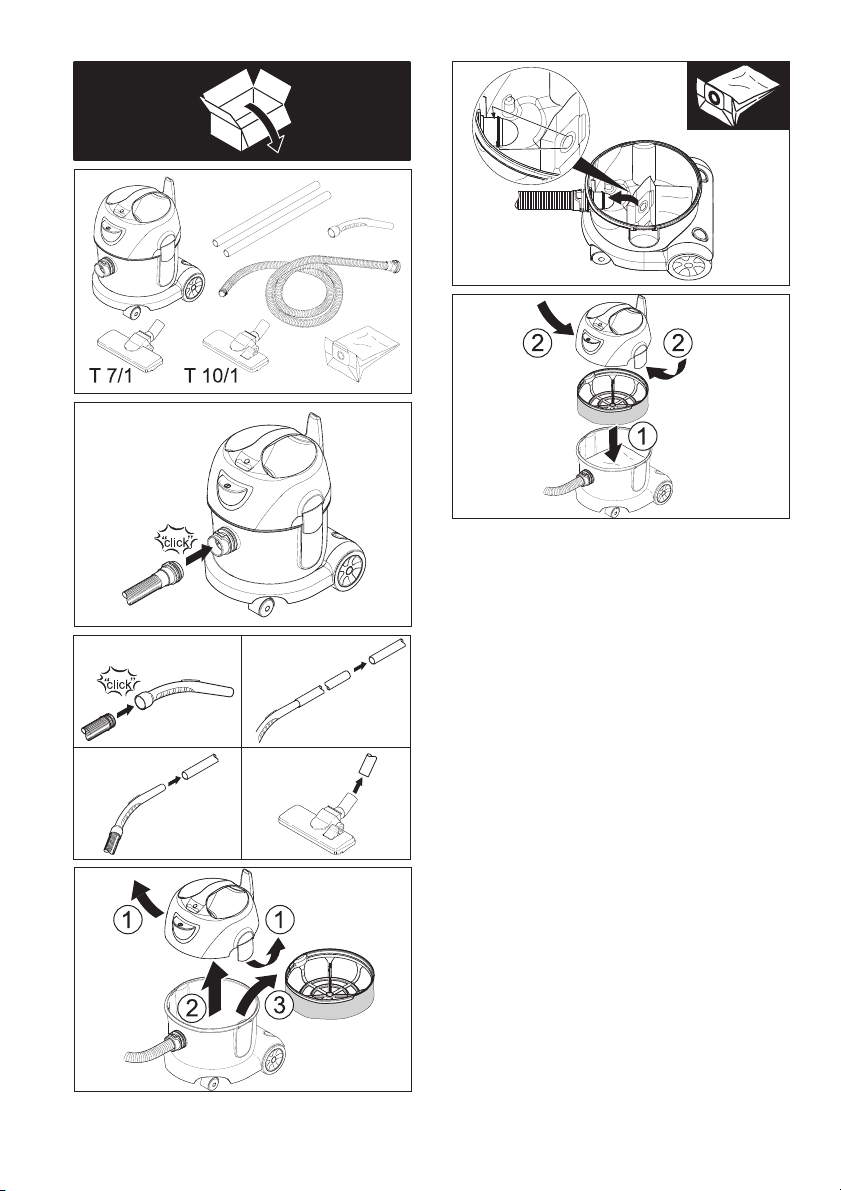 T 7/1
T 10/1

"click"

"click"

1
1
2
3

2
2
1