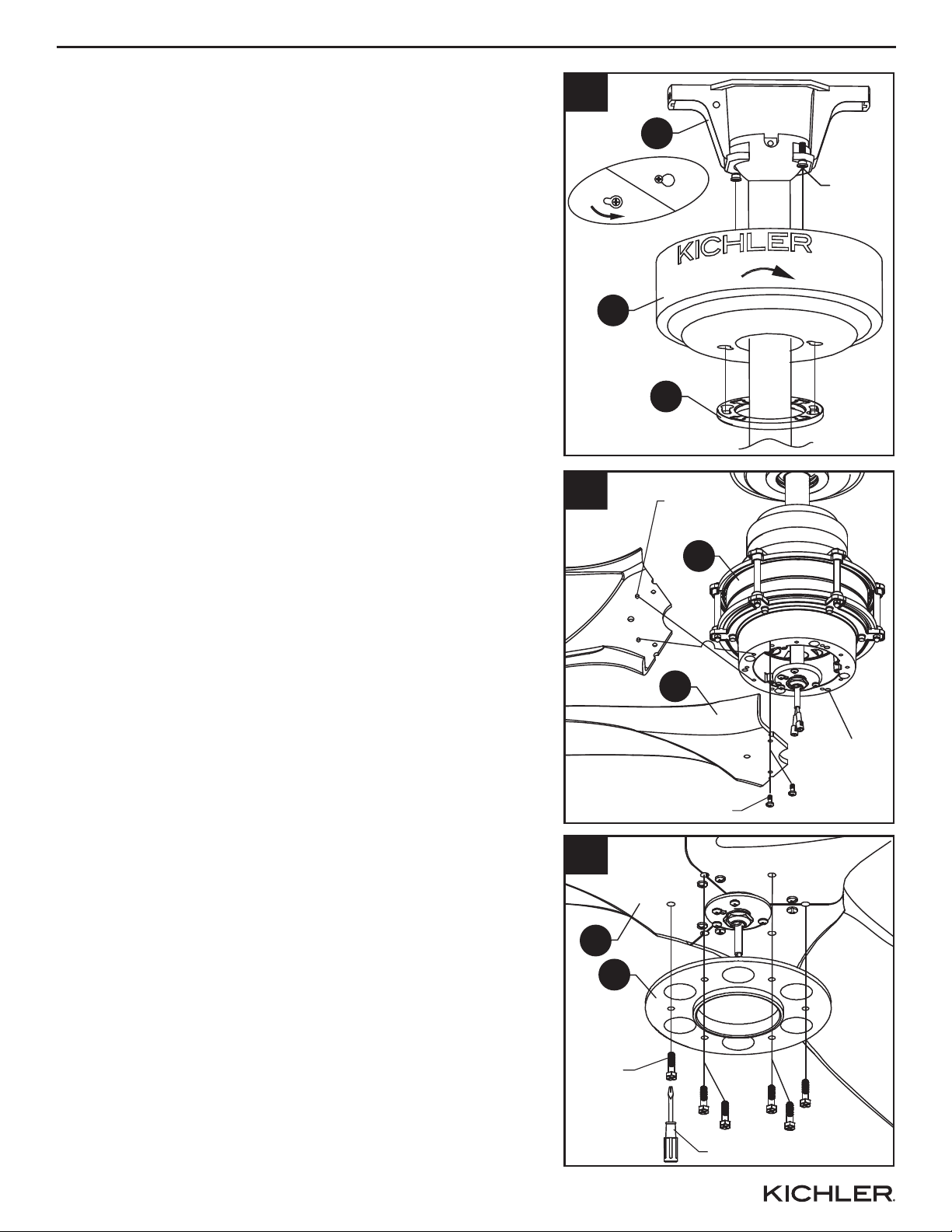 KICHLER

KICHLER.