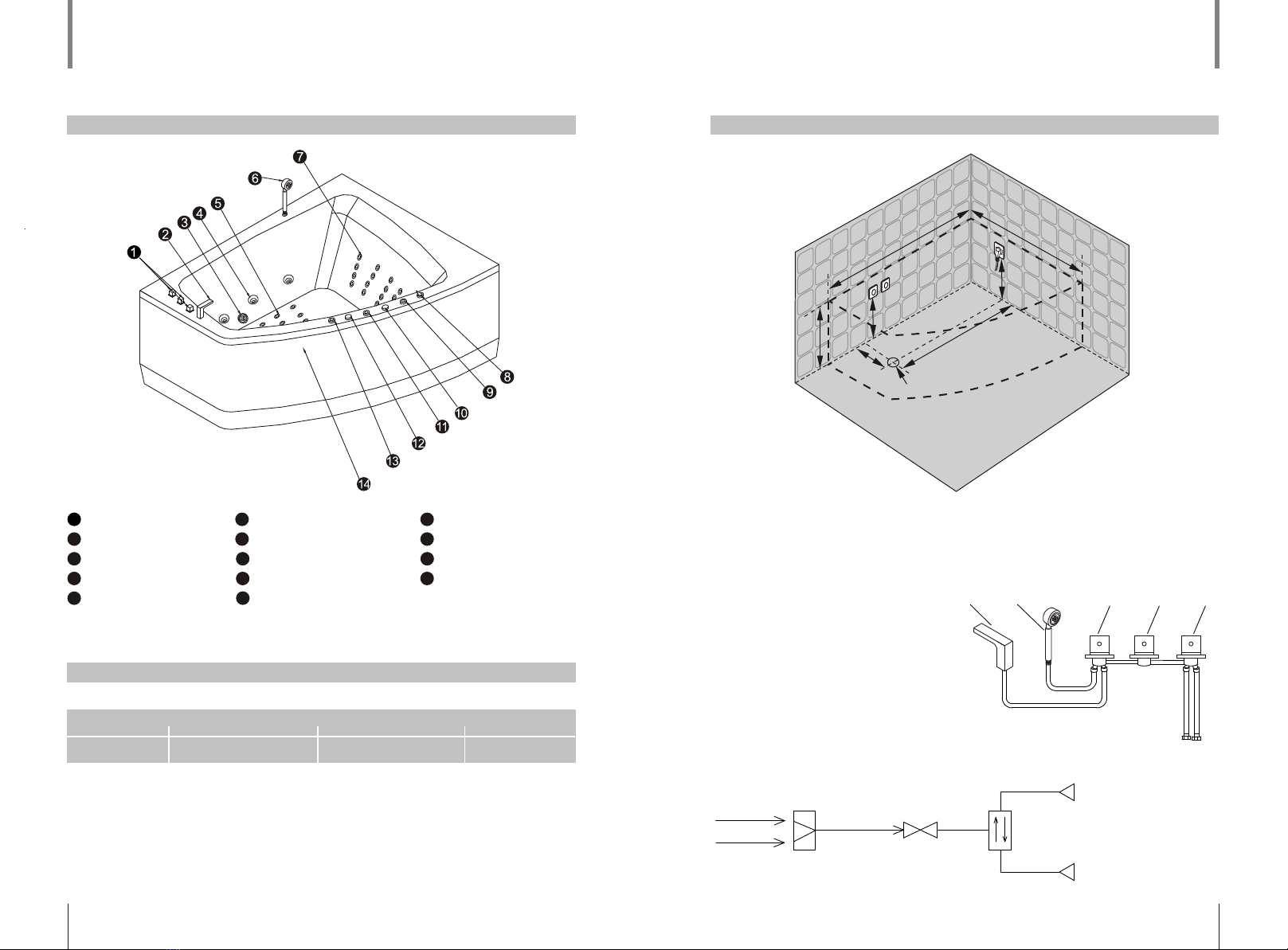 7
6
5
4
3
2
1
8
9
10
11
12
13
14