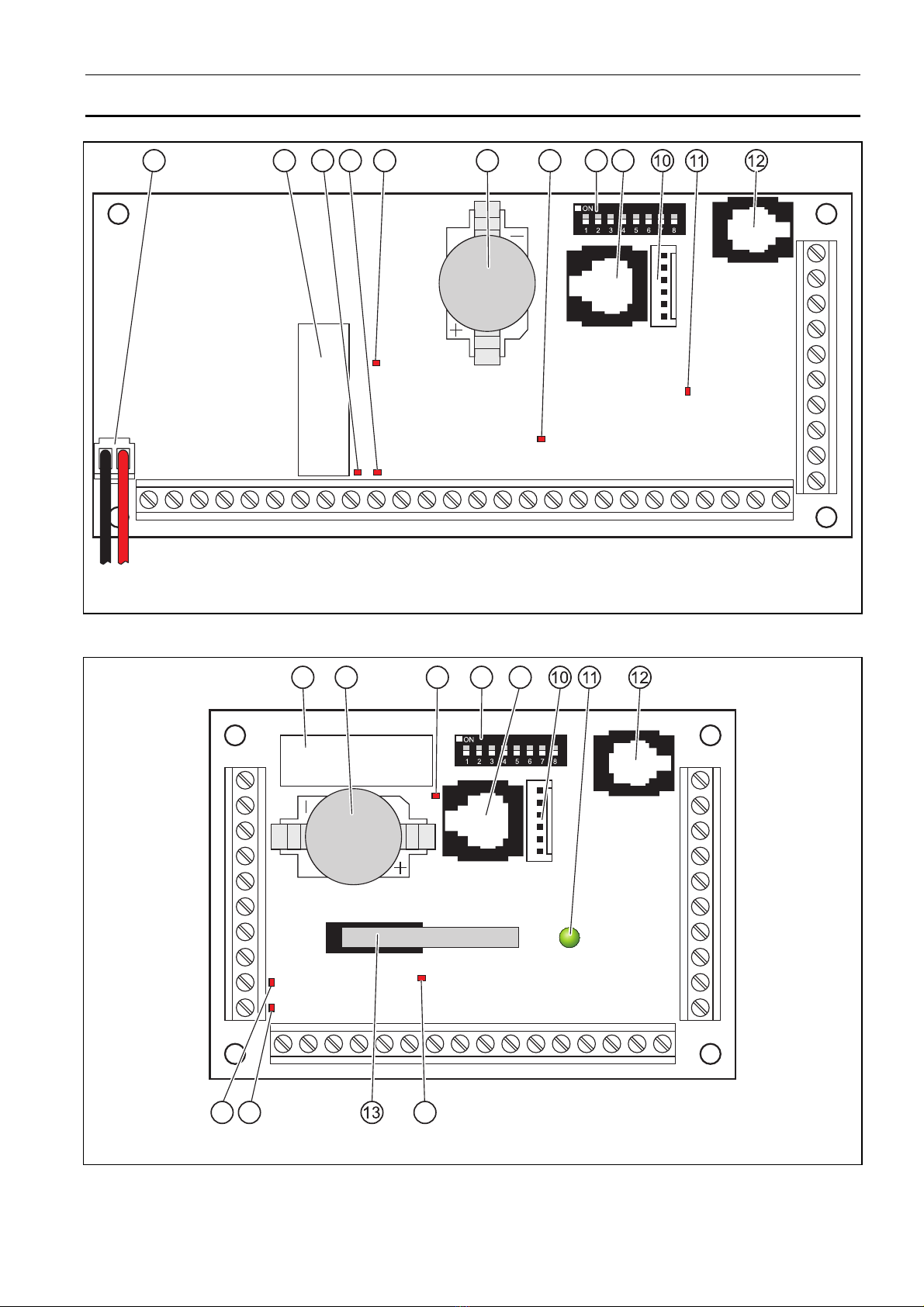 10
11
12
ON
1 2 3 4 5 6 7 8
10
11
12
ON
1 2 3 4 5 6 7 8
13