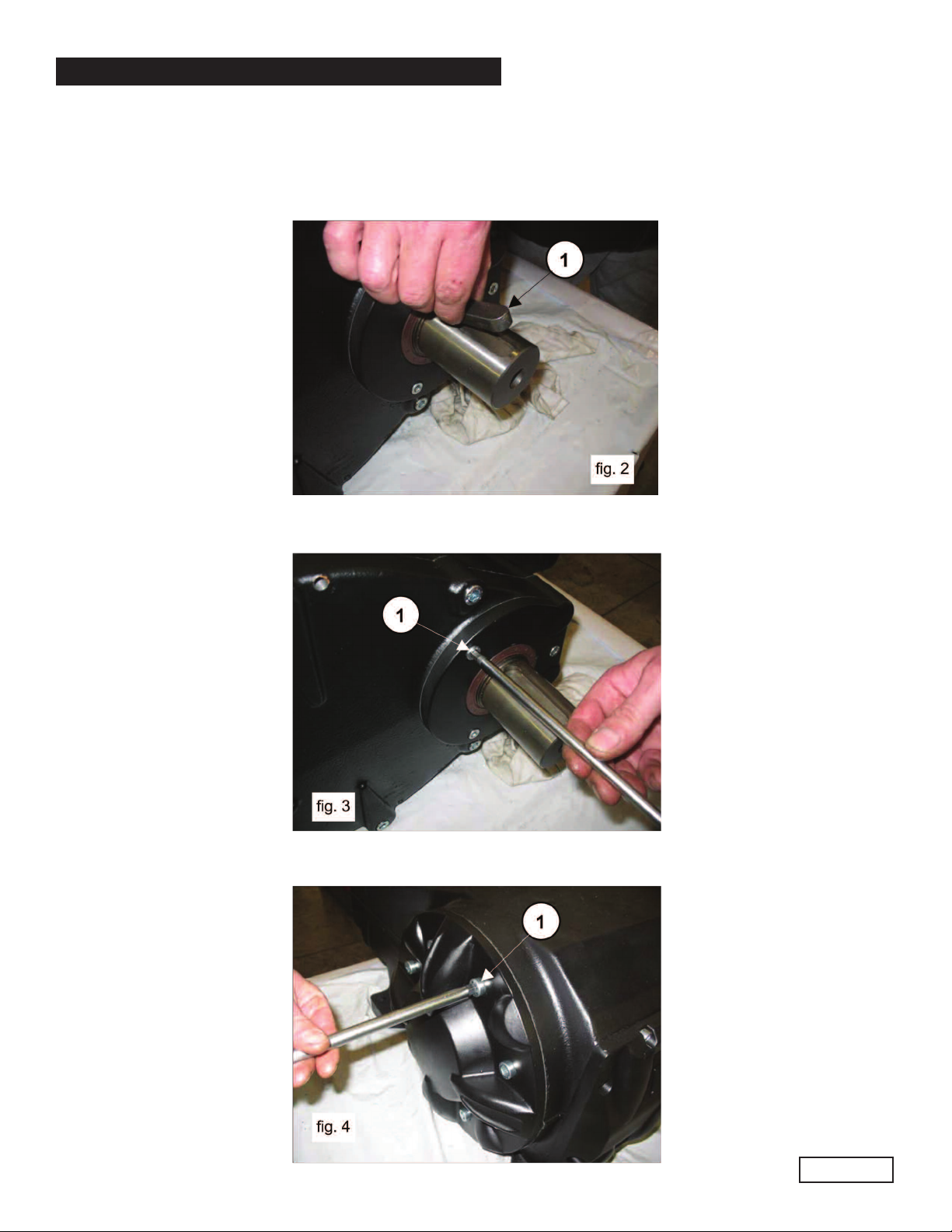 1

fig. 2

1

fig. 3

1

fig. 4