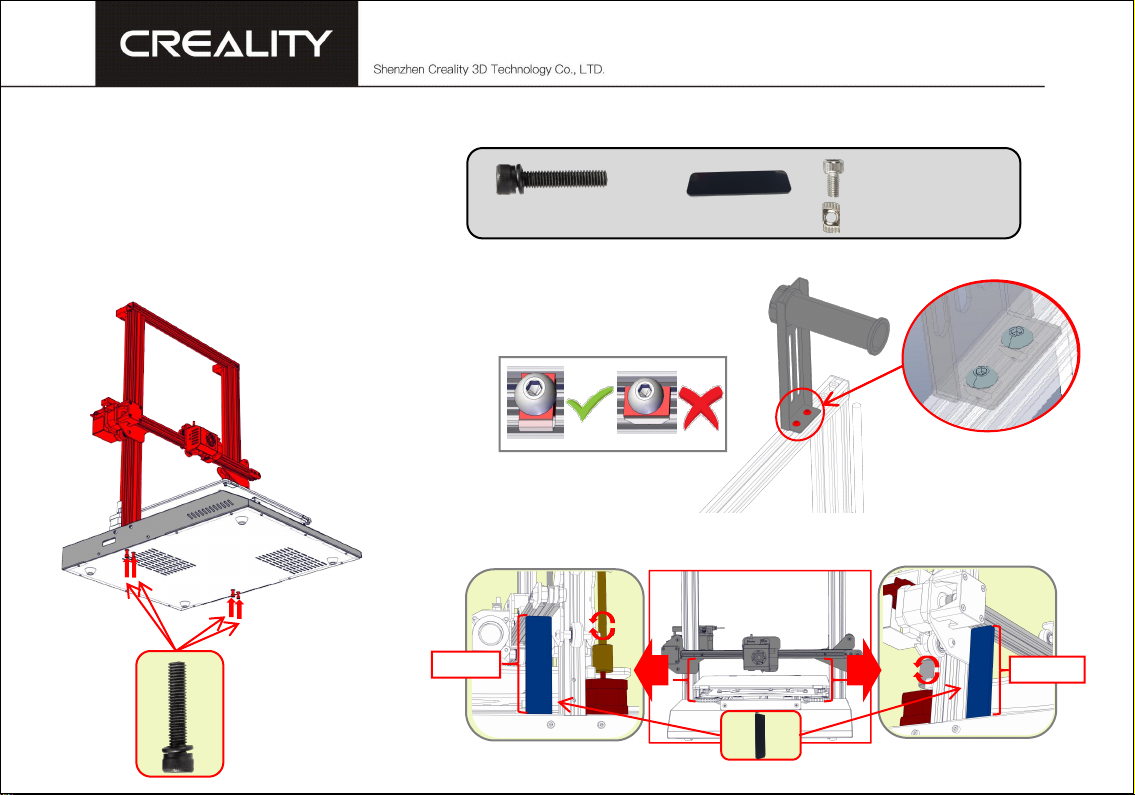 CREALITY

Shenzhen Creality 3D Technology Co., LTD.