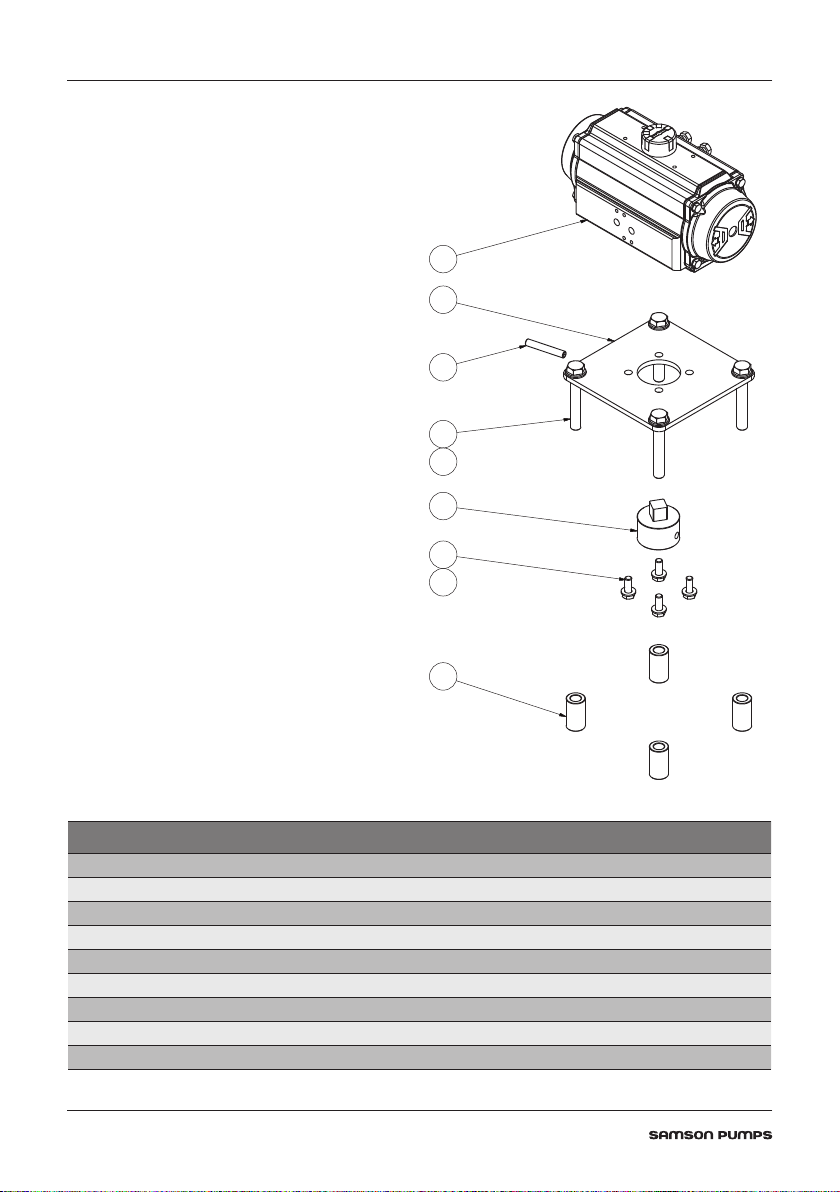 SAMSON PUMPS