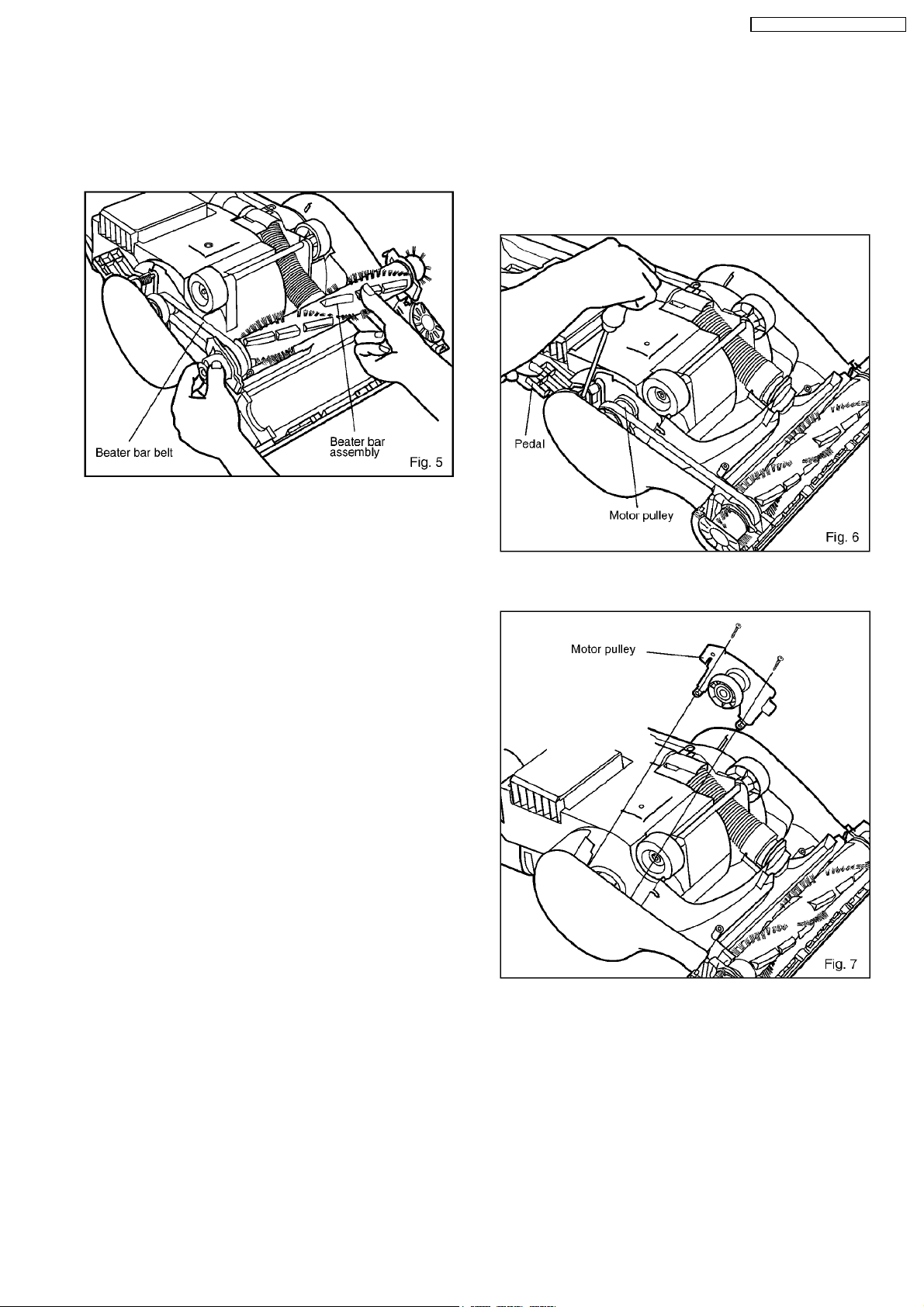 Beater bar belt
Beater bar assembly
Fig. 5

Pedal
Motor pulley
Fig. 6

Motor pulley
Fig. 7