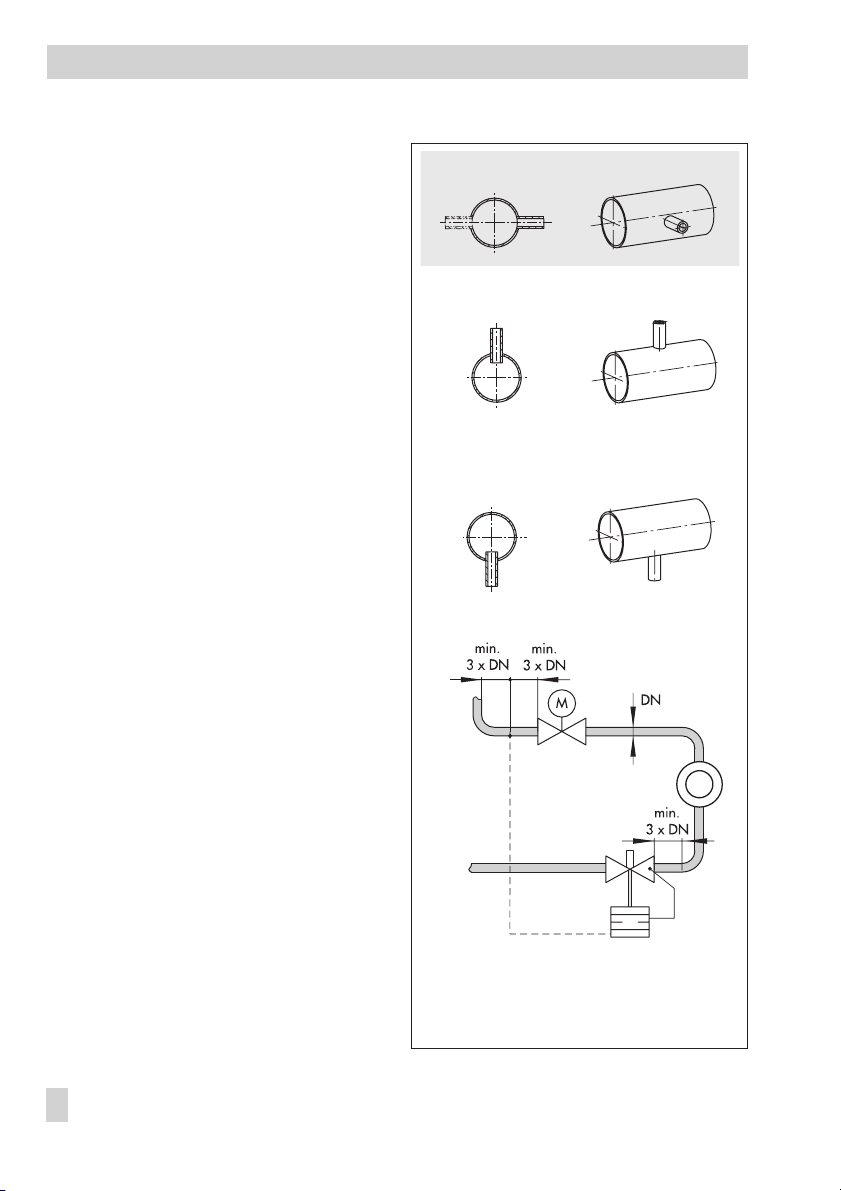 min.
3 x DN
min.
3 x DN
M
DN
min.
3 x DN