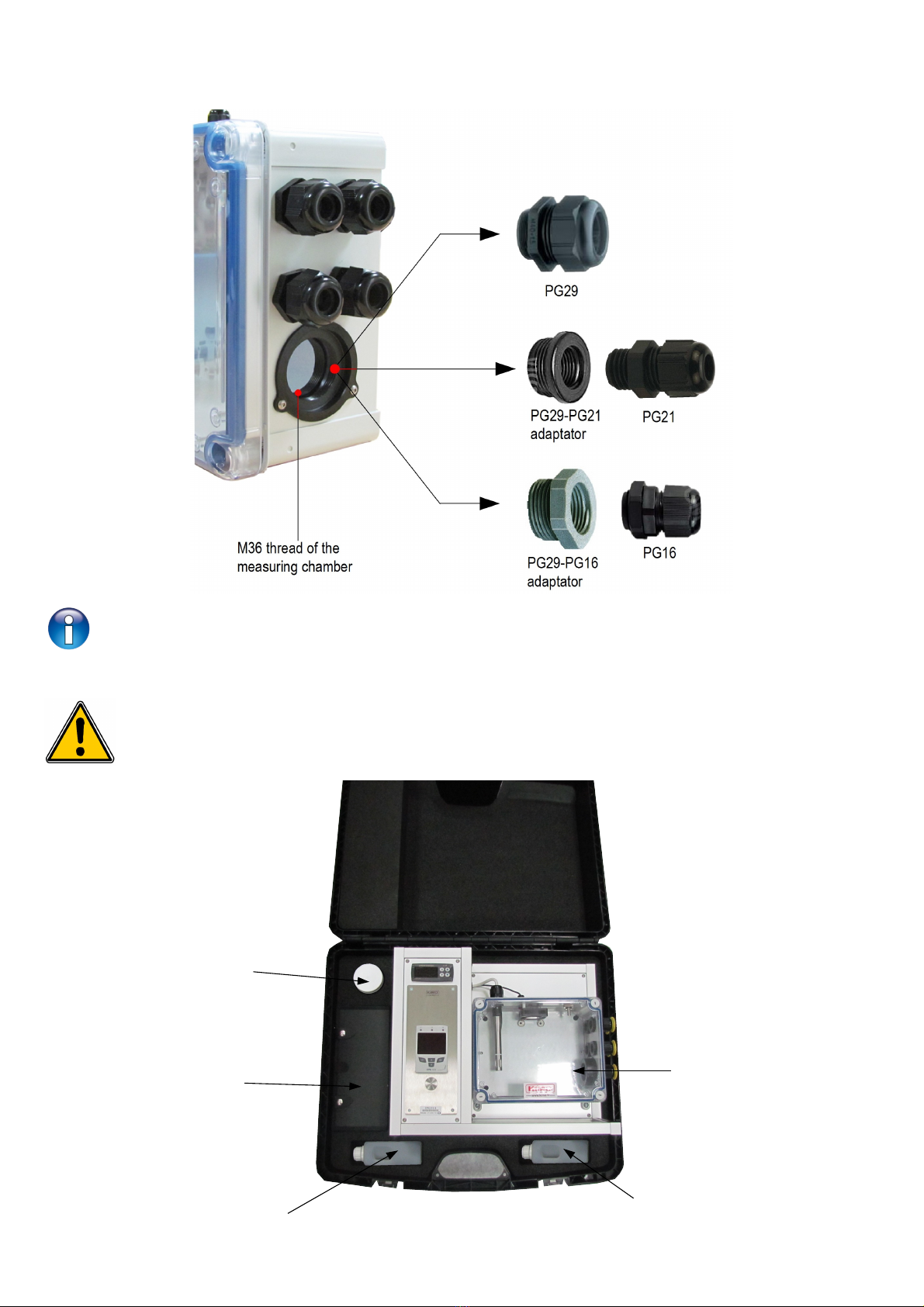 PG29

PG29-PG21 adaptator

PG21

PG29-PG16 adaptator

PG16

M36 thread of the measuring chamber