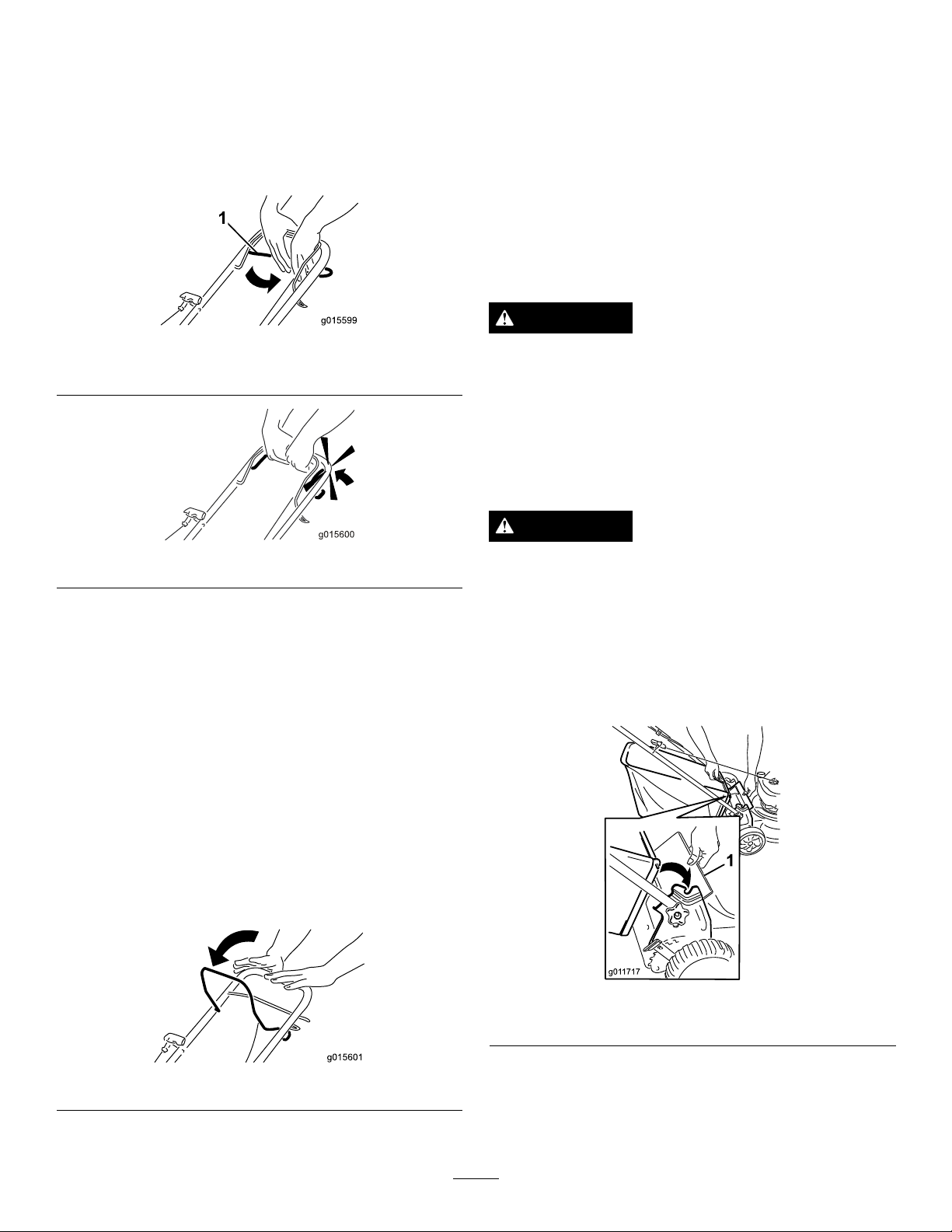 1

g015599

g015600

g015601

1

g011717