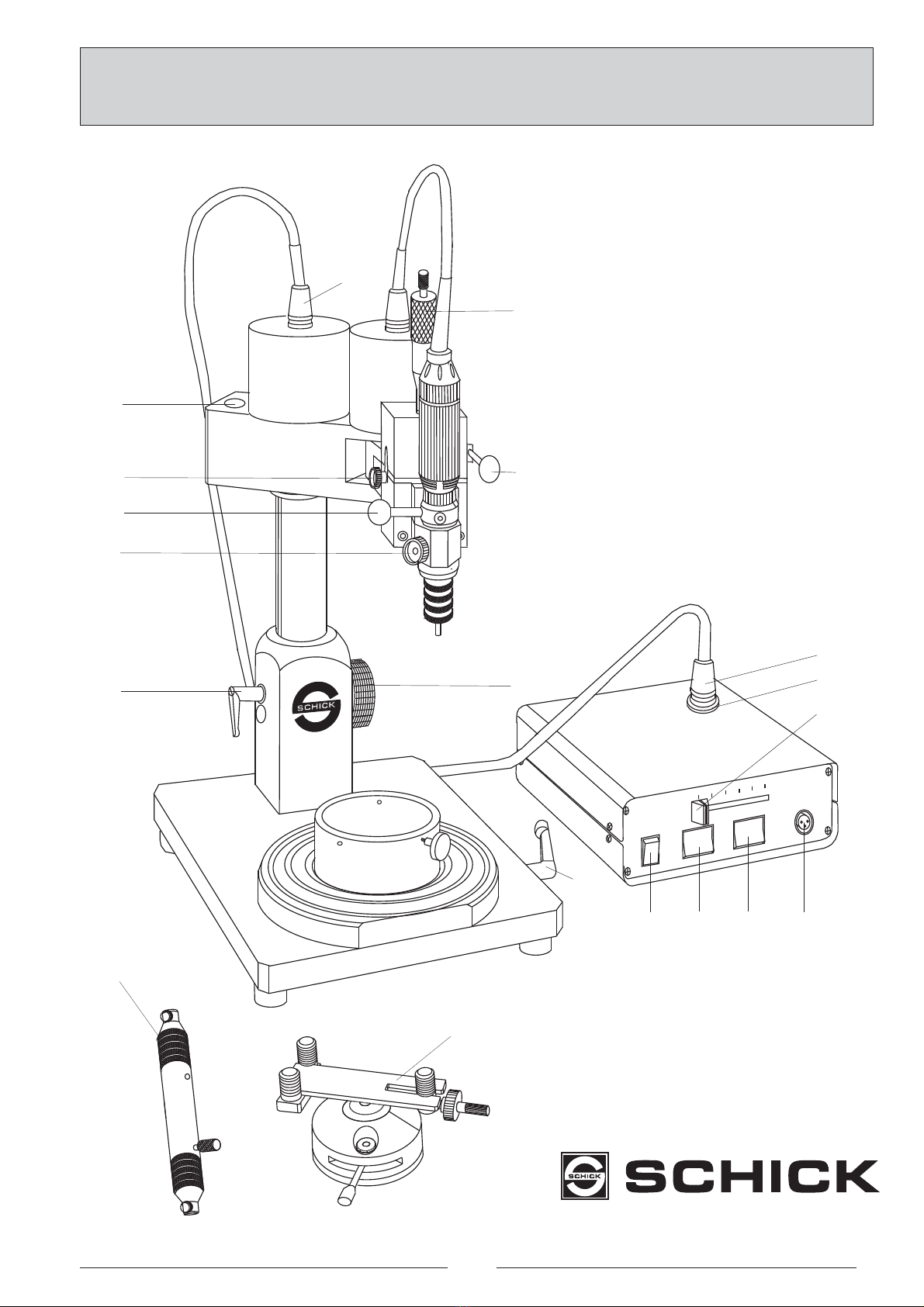 SCHICK

SCHICK

SCHICK