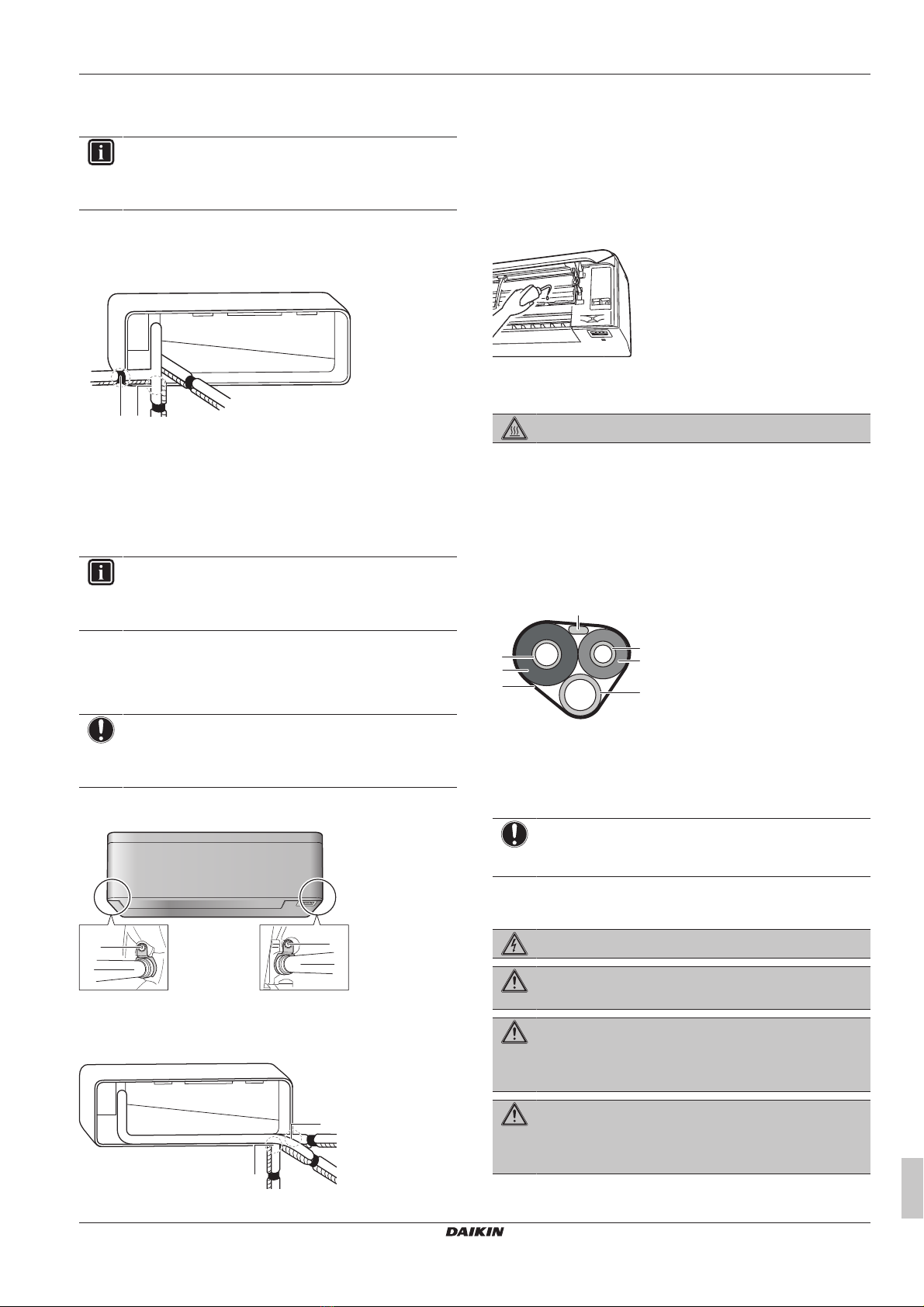 DAIKIN