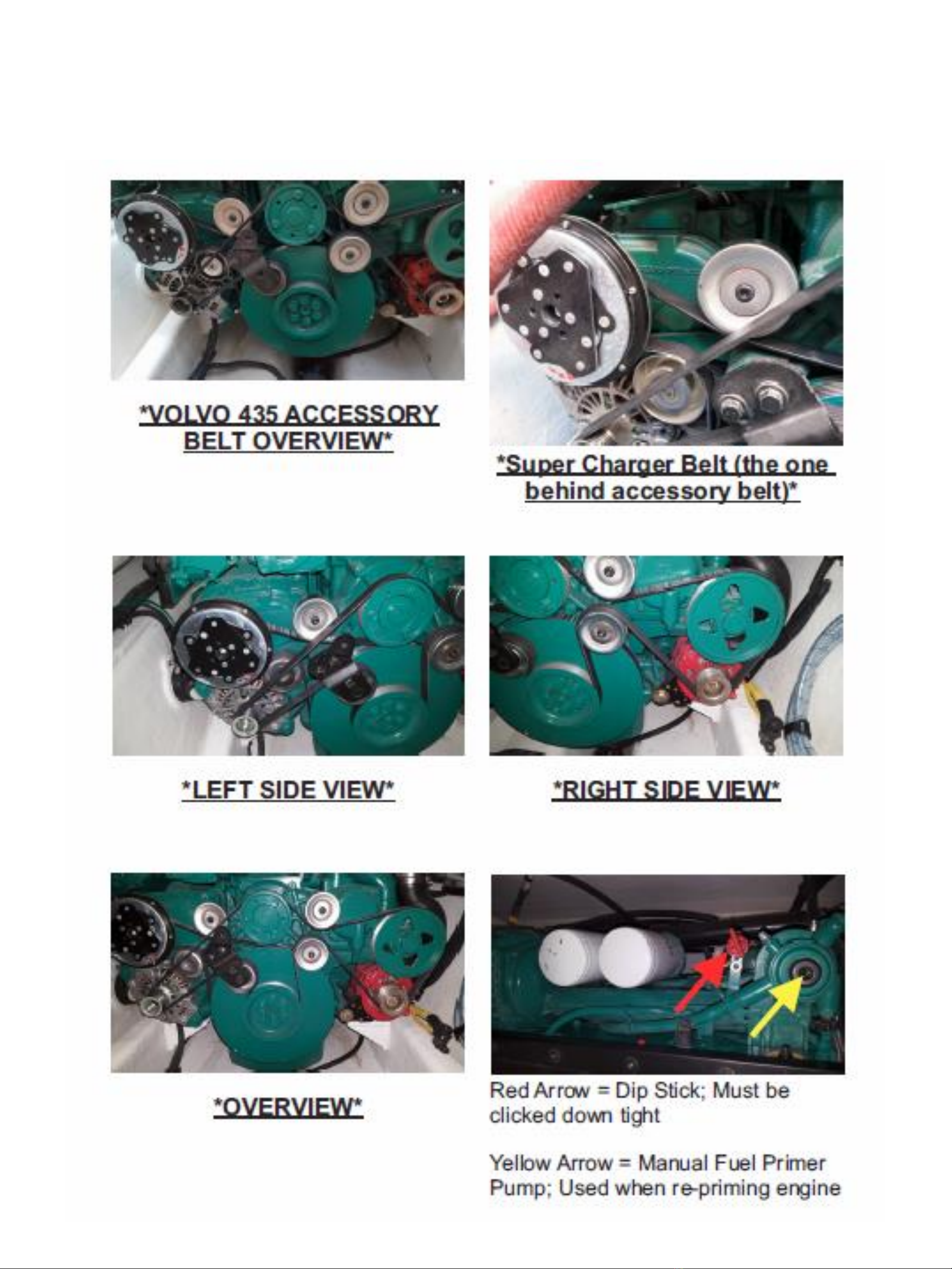 *VOLVO 435 ACCESSORY BELT OVERVIEW*

*Super Charger Belt (the one behind accessory belt)*

*LEFT SIDE VIEW*

*RIGHT SIDE VIEW*

*OVERVIEW*

Red Arrow = Dip Stick; Must be clicked down tight

Yellow Arrow = Manual Fuel Primer Pump; Used when re-priming engine