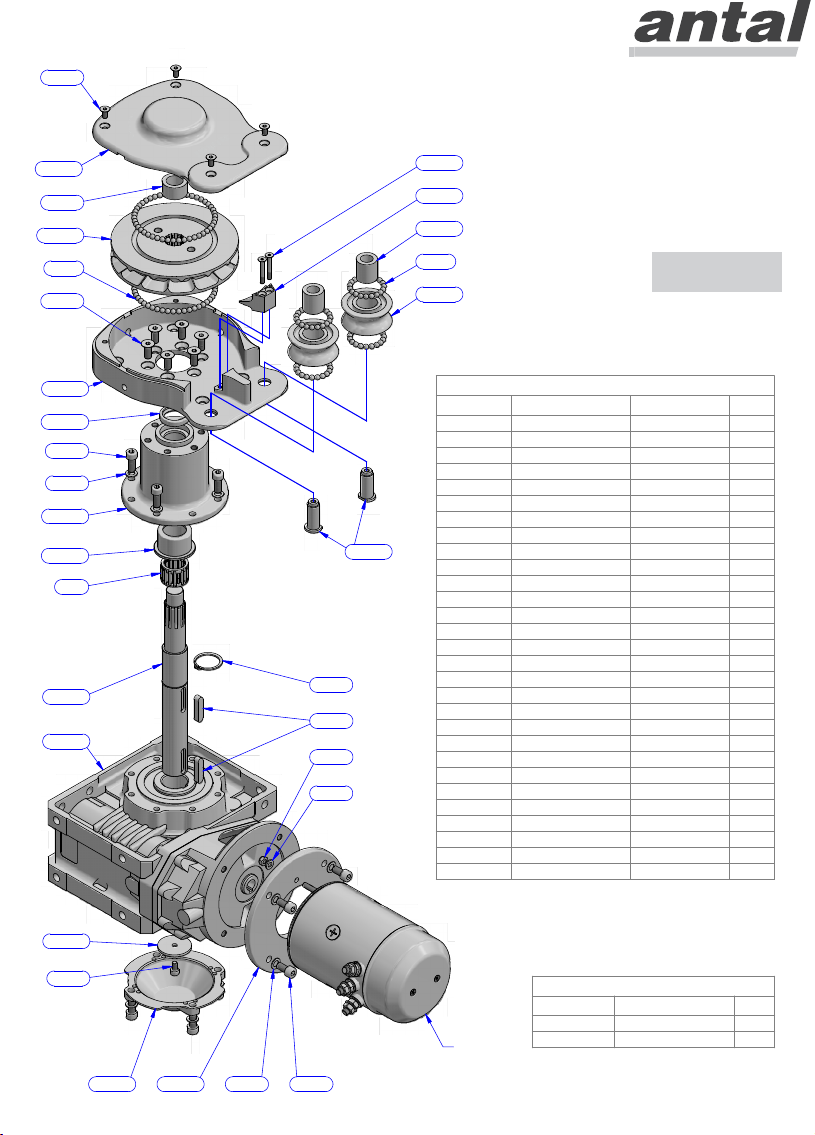 antal