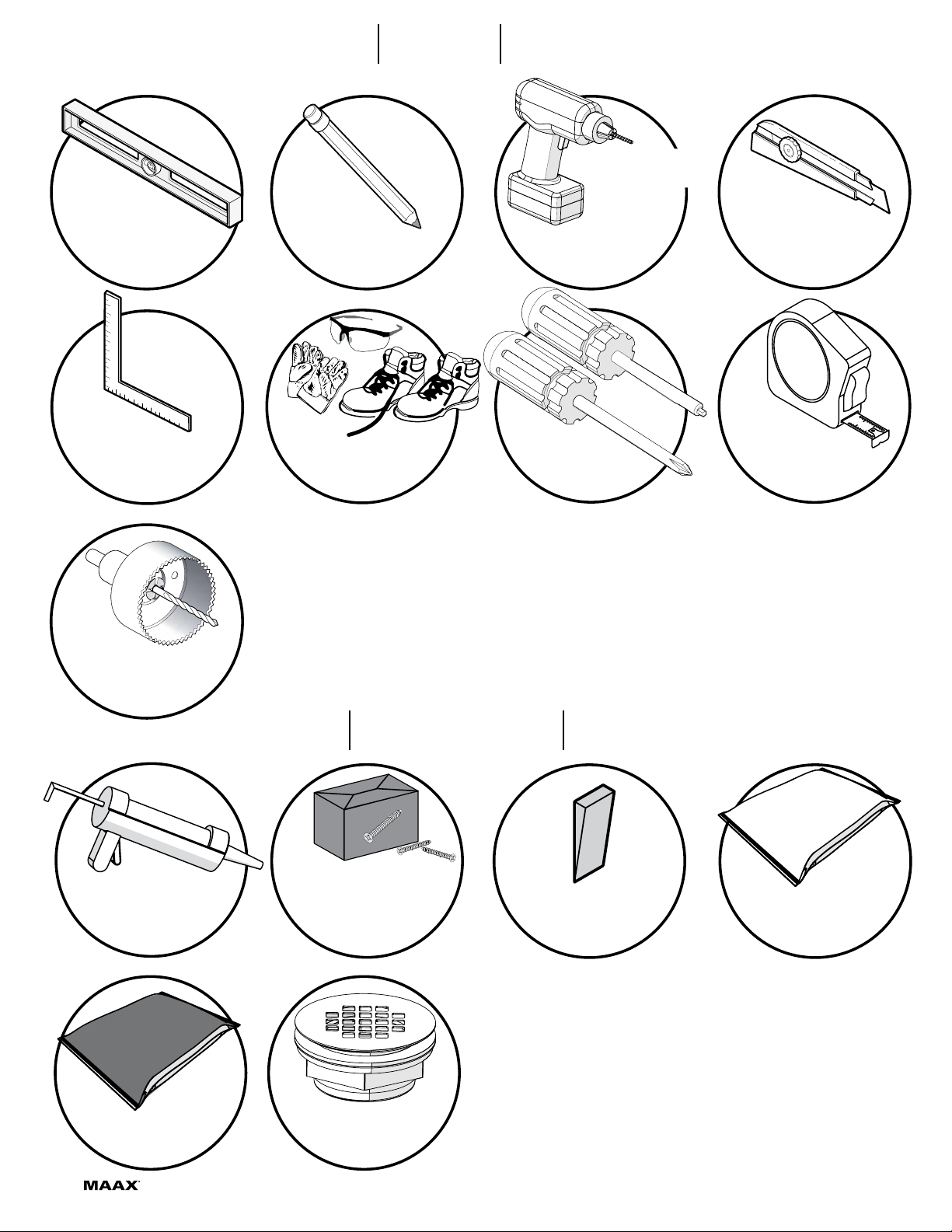 MAAX