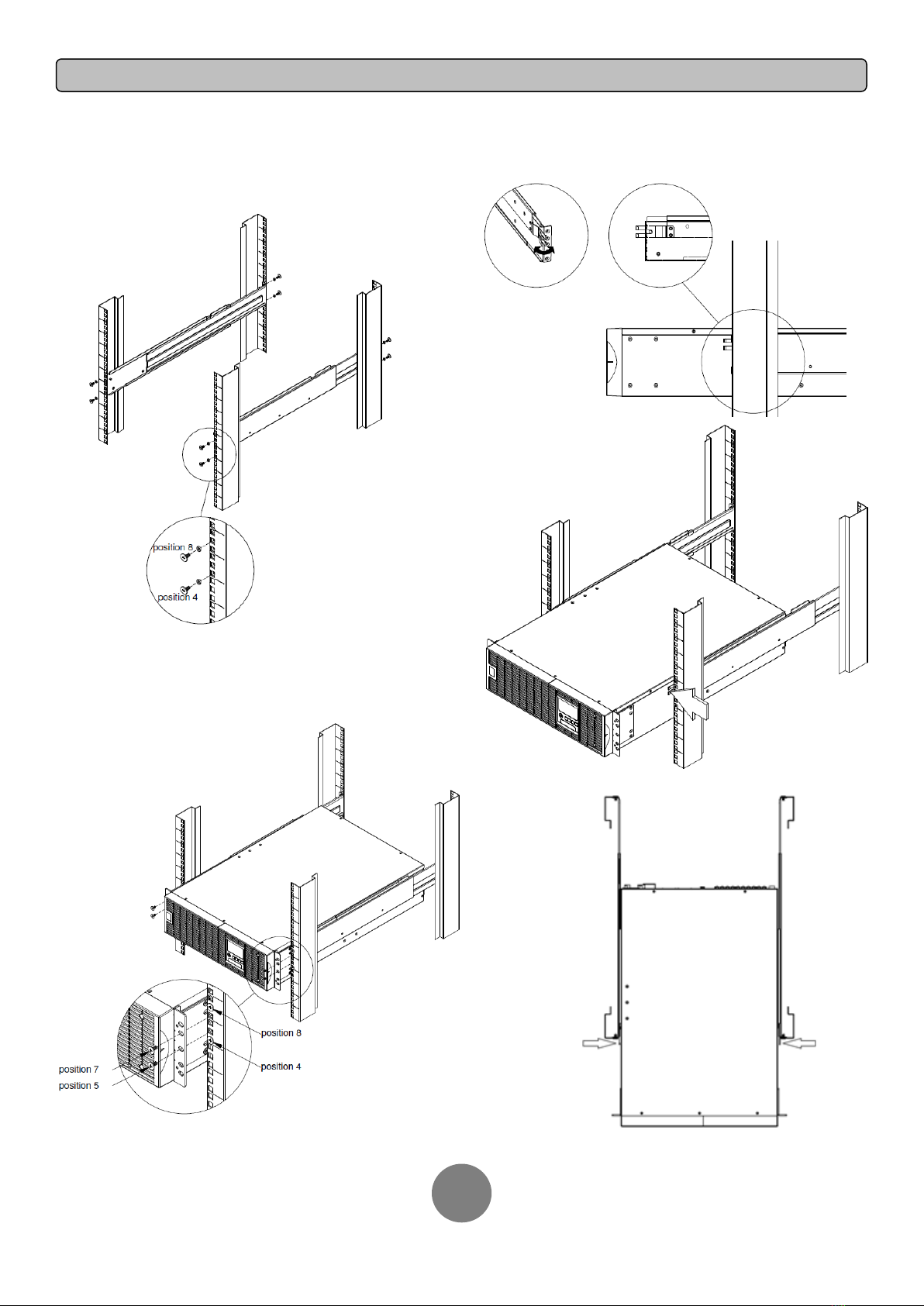 position 8
position 4

position 8
position 4
position 7
position 5