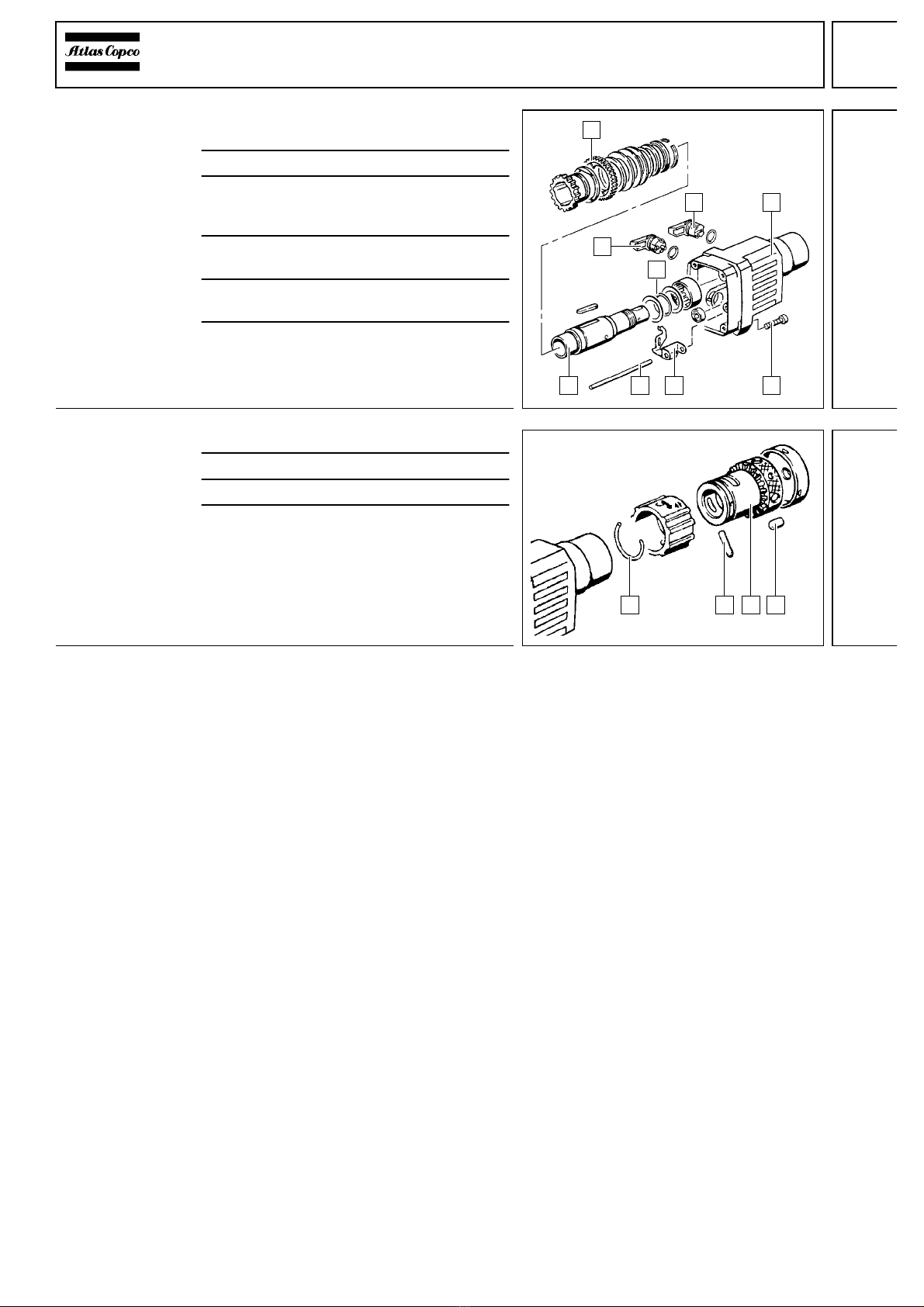 Atlas Copco