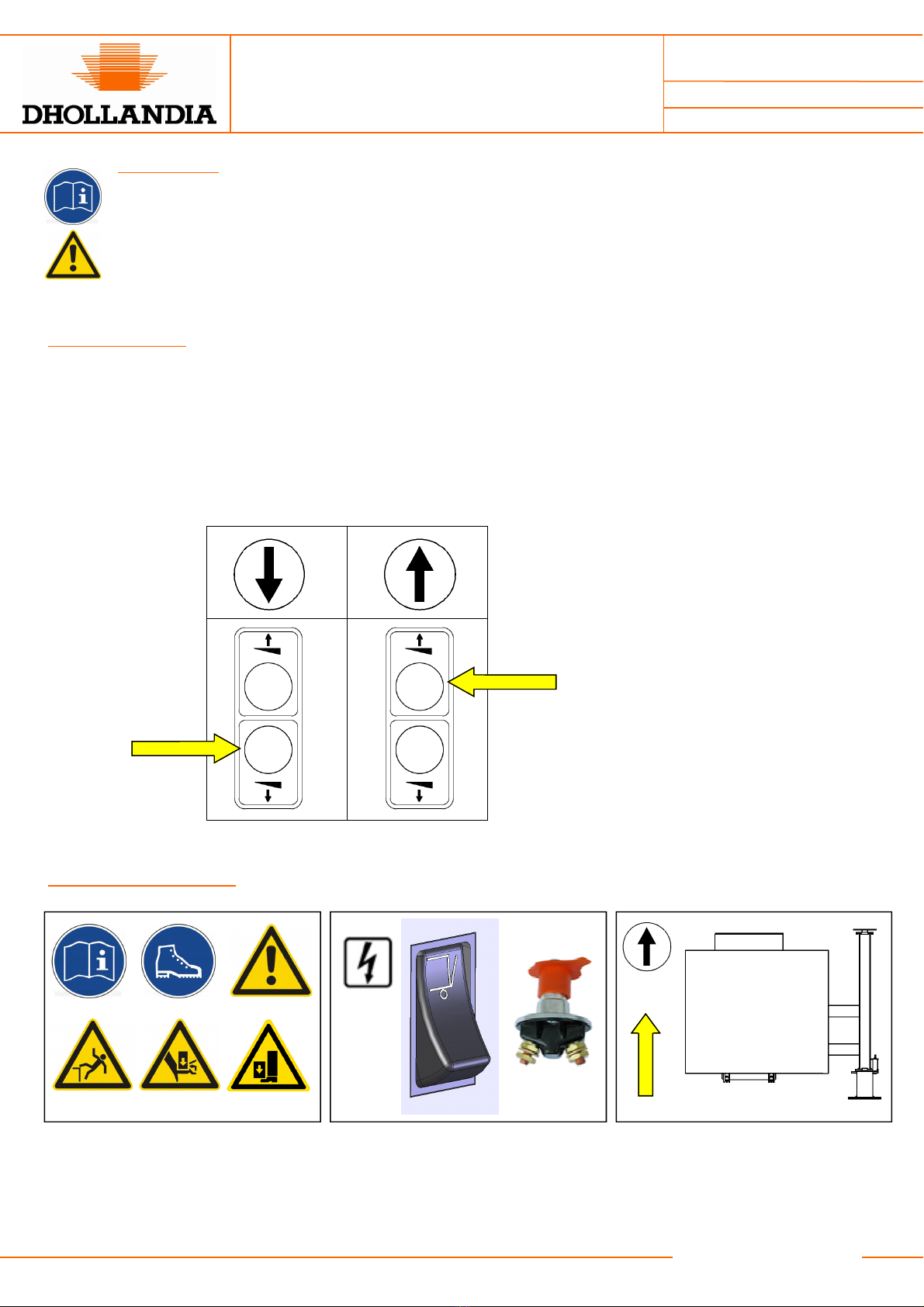 DHOLLANDIA