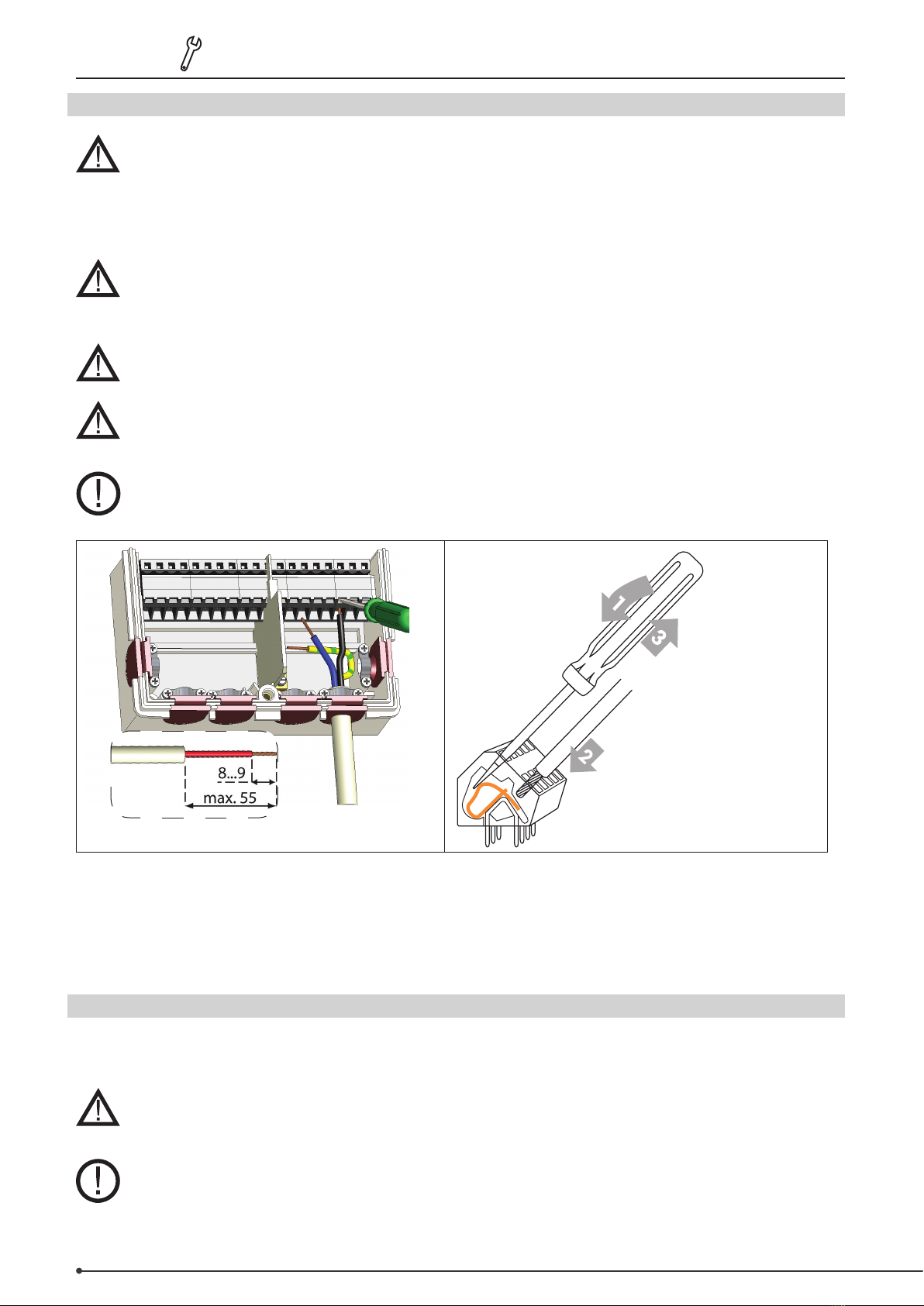 8...9

max. 55

1

3

2