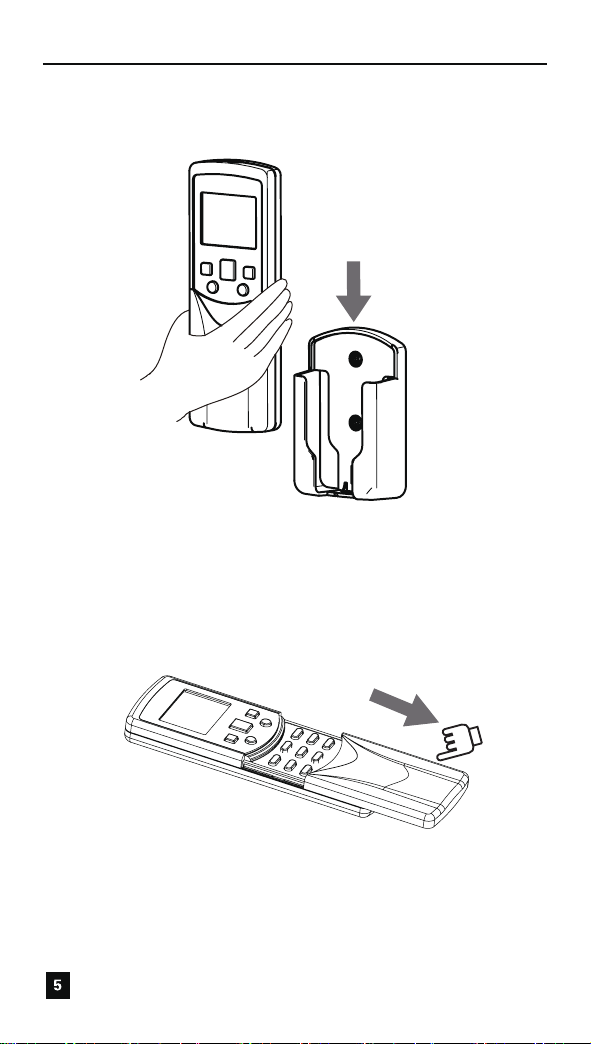 5