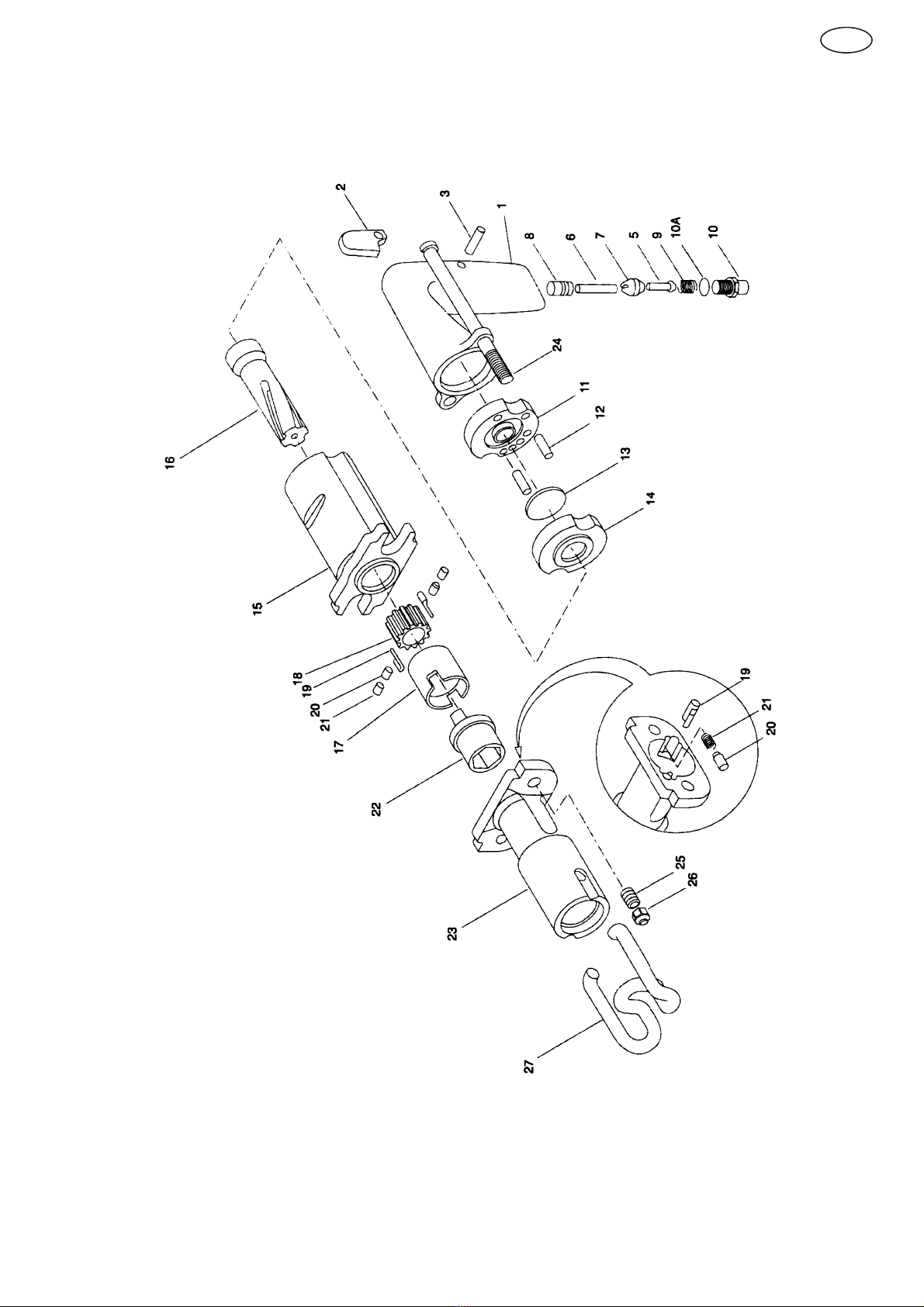 2
3
1
8
6
7
5
9
10A
10
24
11
12
13
14
16
15
18
19
20
21
17
22
19
21
20
23
25
26
27