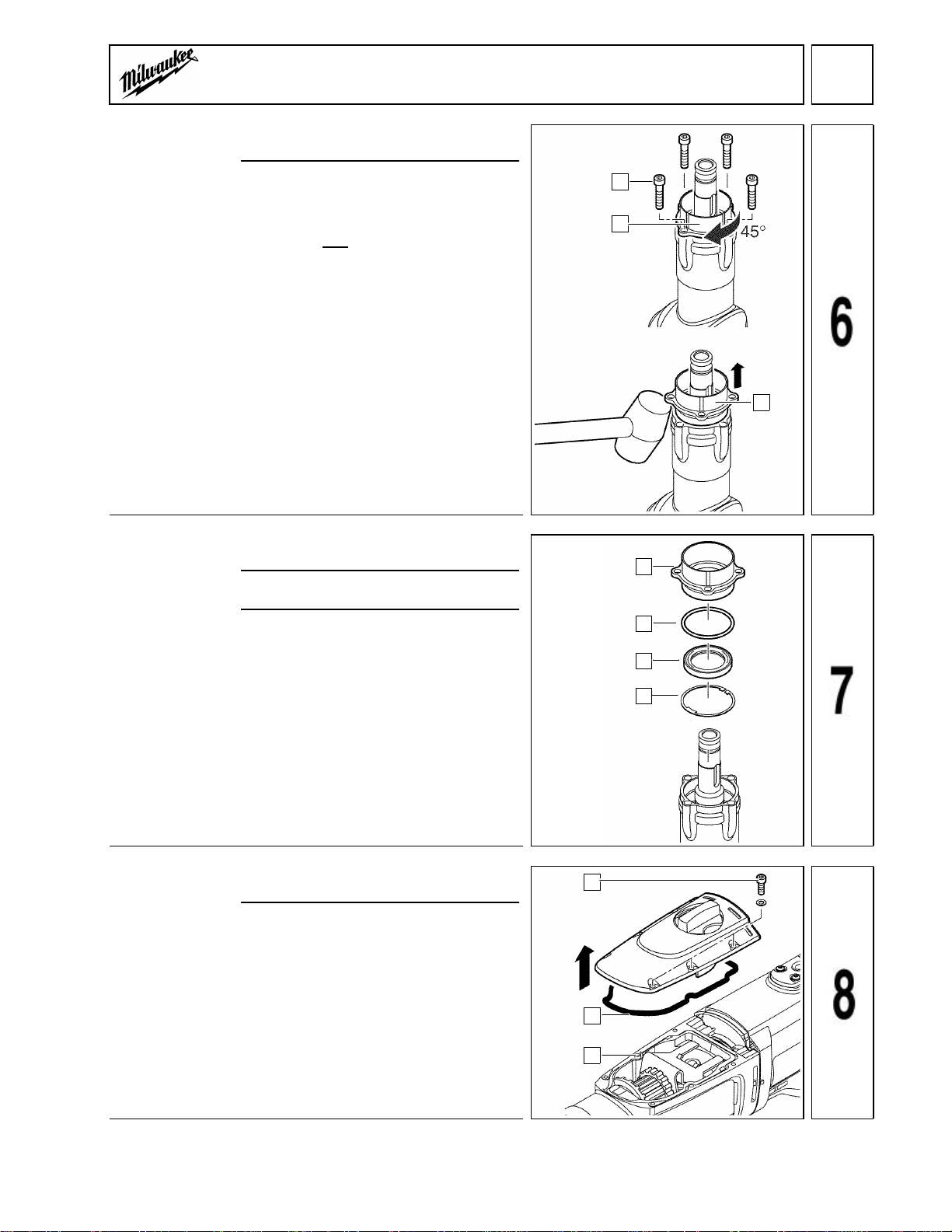 Milwaukee

45°

6

7

8