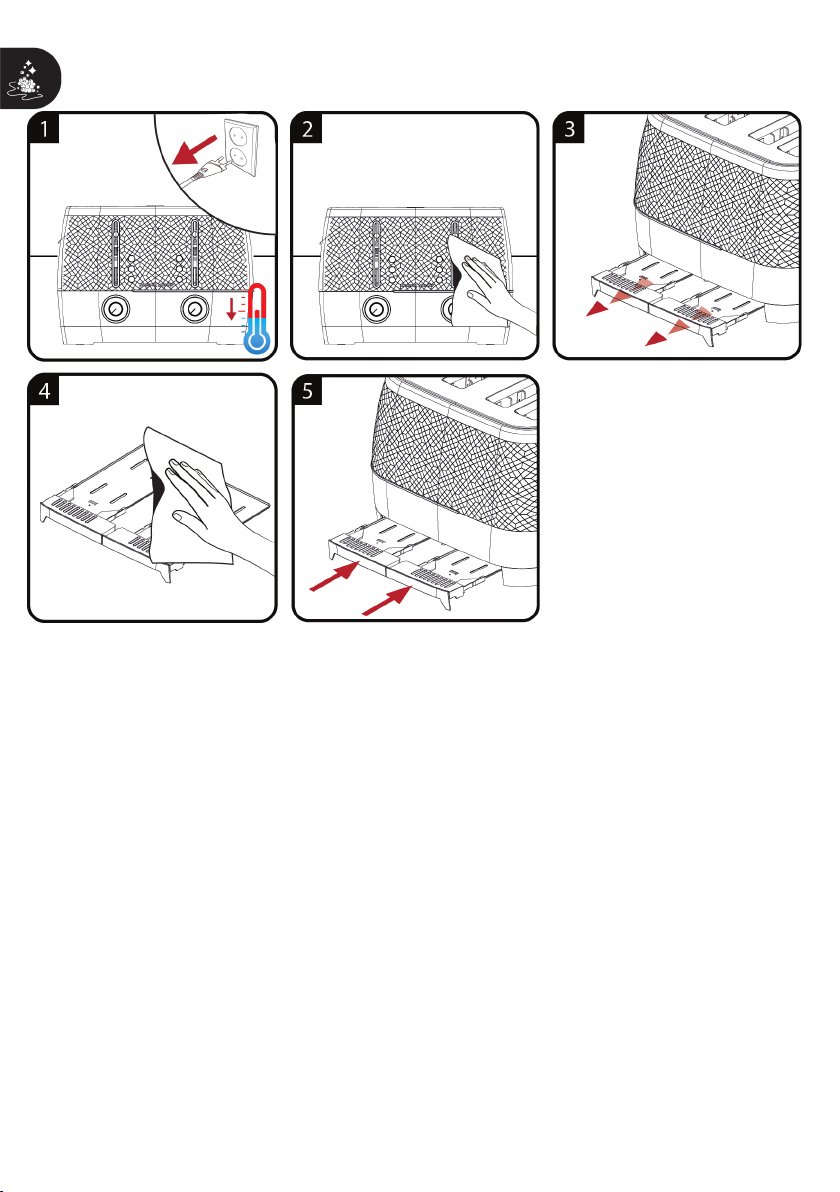 1

2

3

4

5