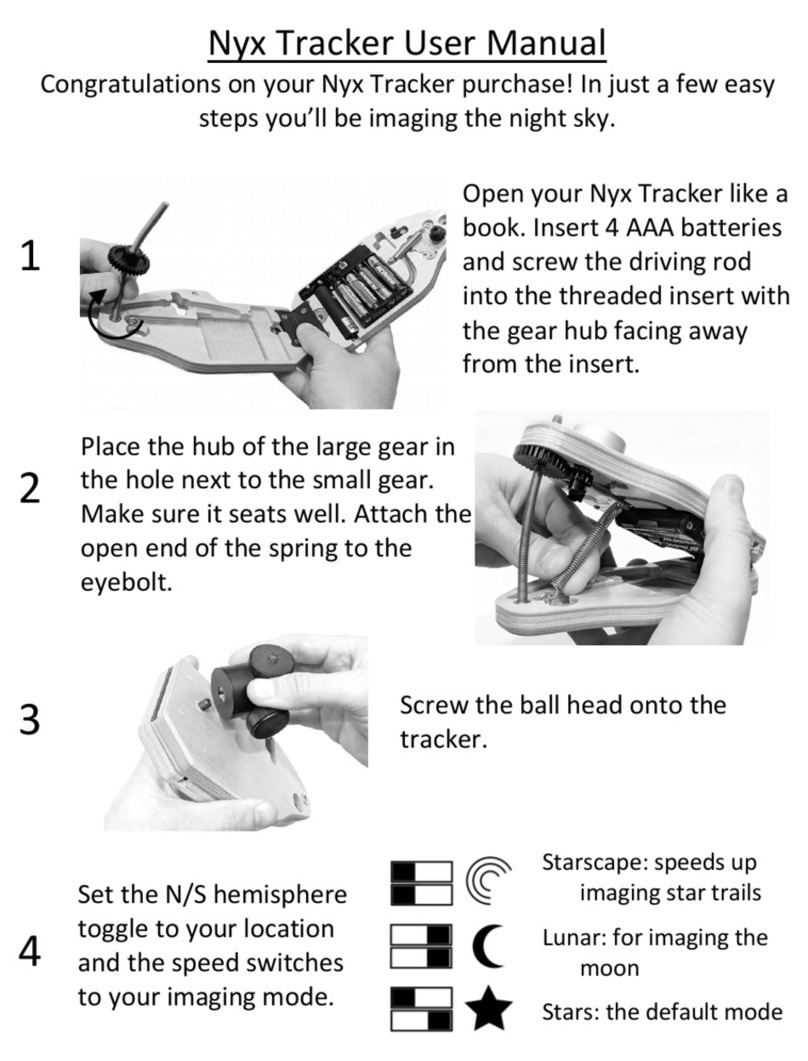 Nyx Tracker User Manual

Congratulations on your Nyx Tracker purchase! In just a few easy steps you'll be imaging the night sky.

1

Open your Nyx Tracker like a book. Insert 4 AAA batteries and screw the driving rod into the threaded insert with the gear hub facing away from the insert.

2

Place the hub of the large gear in the hole next to the small gear. Make sure it seats well. Attach the open end of the spring to the eyebolt.

3

Screw the ball head onto the tracker.

4

Set the N/S hemisphere toggle to your location and the speed switches to your imaging mode.

Starscape: speeds up imaging star trails

Lunar: for imaging the moon

Stars: the default mode