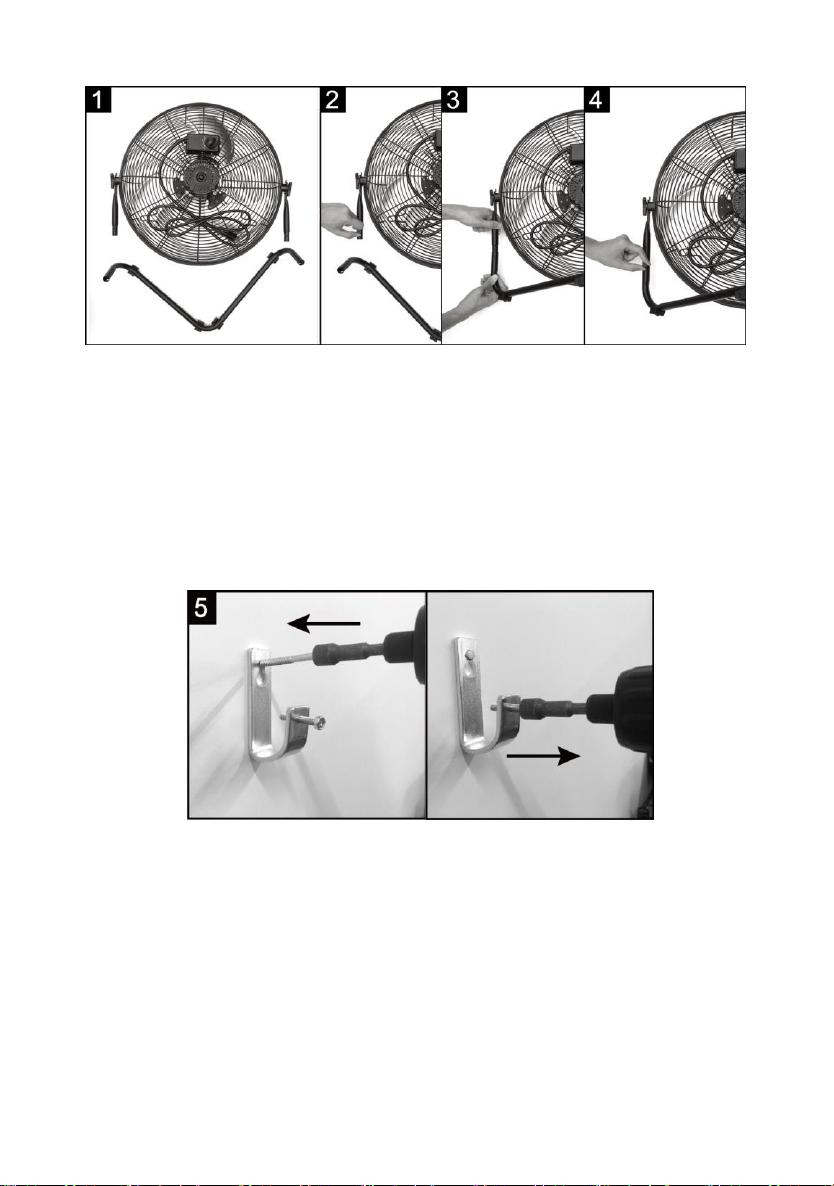 1
2
3
4
5