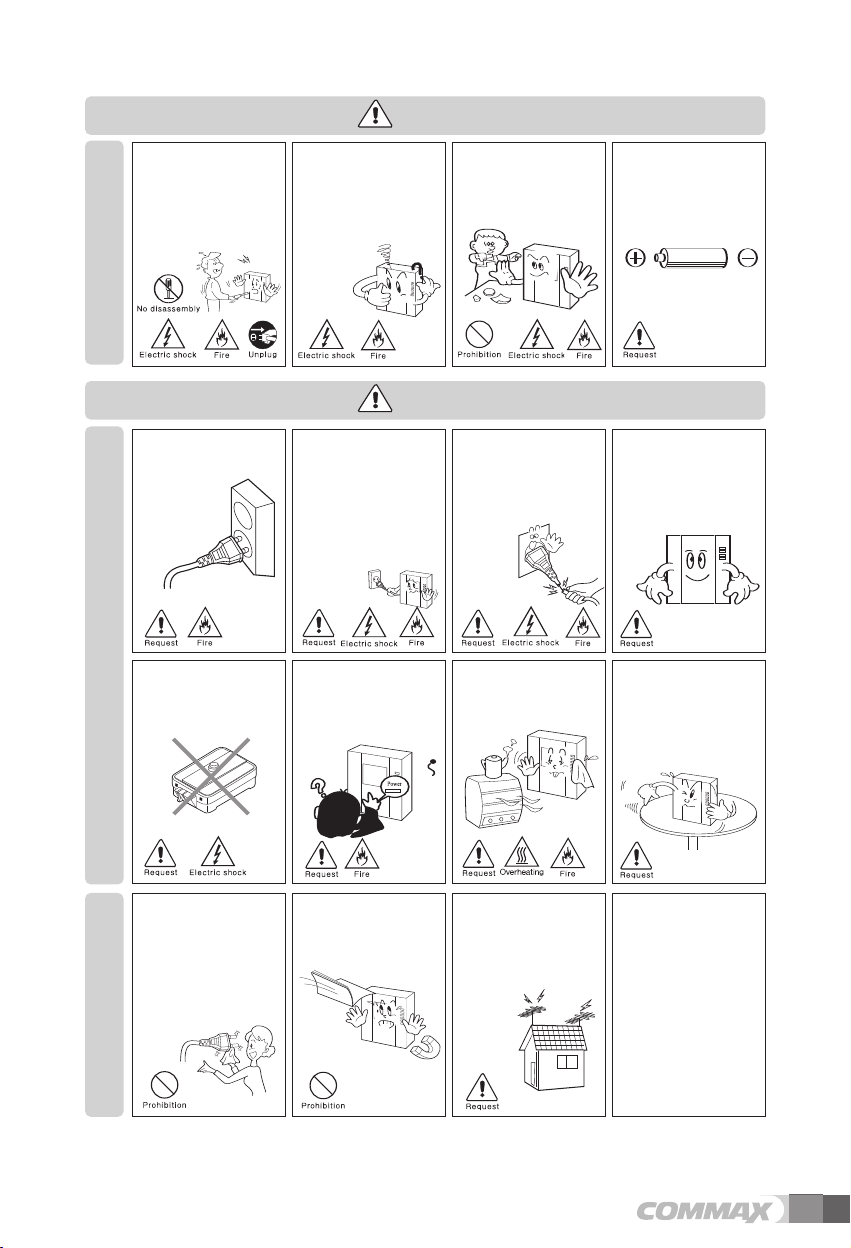 No disassembly

Electric shock Fire Unplug

Electric shock Fire

Prohibition Electric shock Fire

Request

Request Fire

Request Electric shock Fire

Request Electric shock Fire

Request

Request Electric shock

Request Fire

Request Overheating Fire

Request

Prohibition

Prohibition

Request

COMMAX