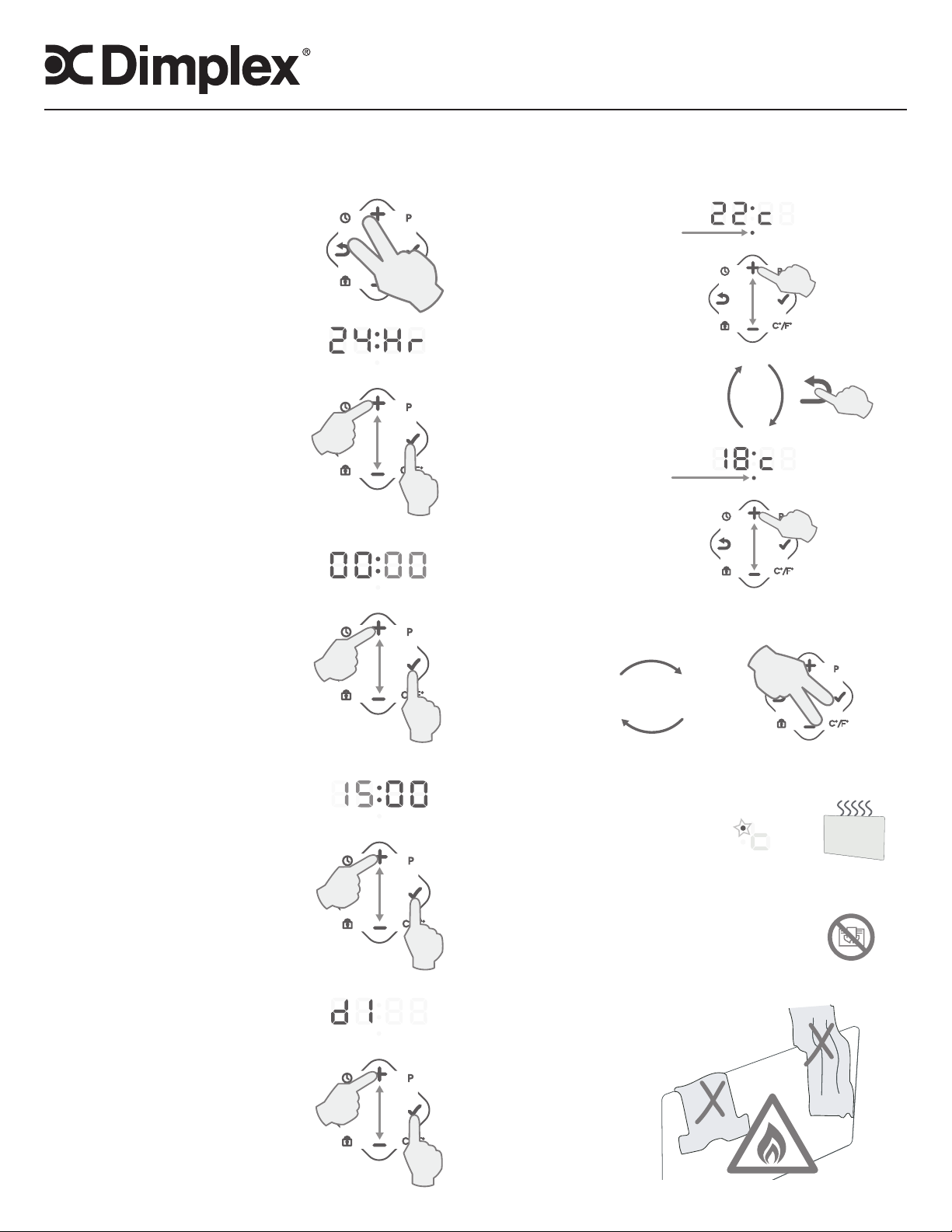 Dimplex®

P

24:Hr

P

00:00

P

15:00

P

d1

P

22:c

P

C°/F°

18:c

P

C°/F°

P

C°/F°