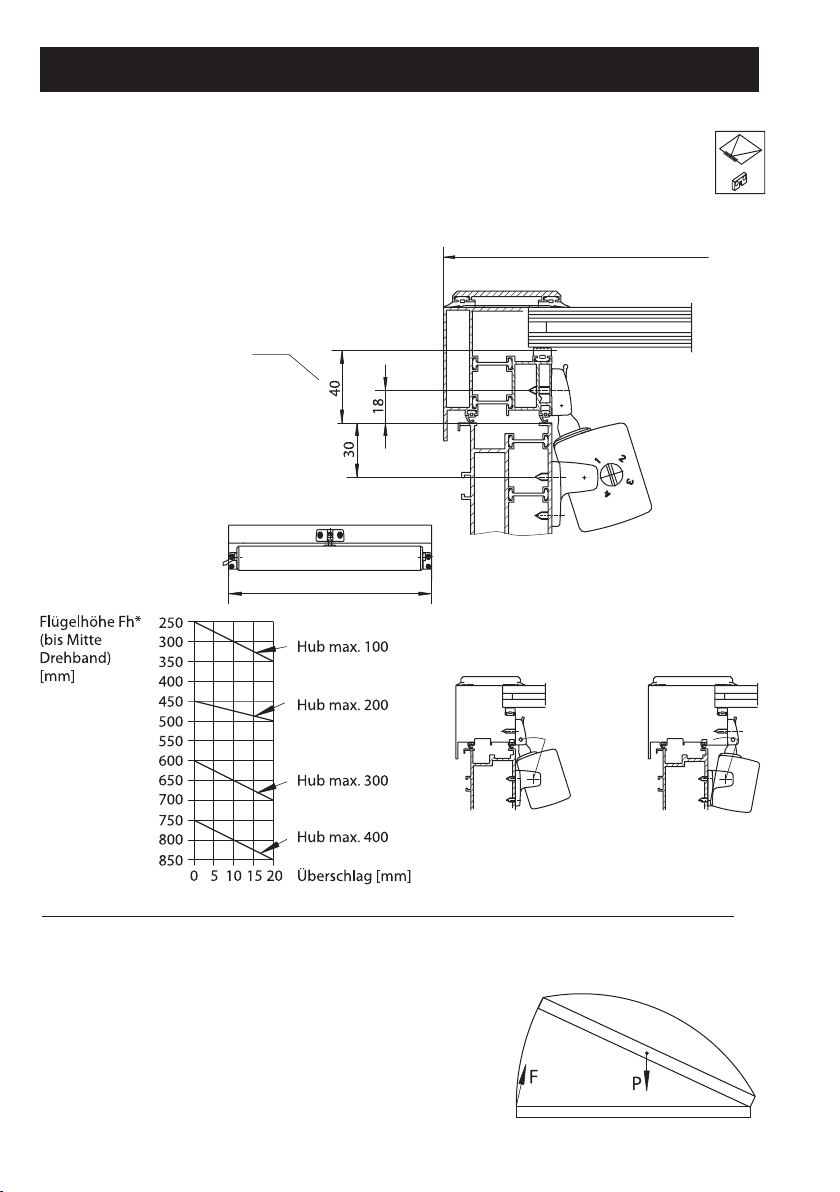 40

18

30

1 2 3 4

Flügelhöhe Fh* (bis Mitte Drehband) [mm]

250
300
350
400
450
500
550
600
650
700
750
800
850

0 5 10 15 20 Überschlag [mm]

Hub max. 100

Hub max. 200

Hub max. 300

Hub max. 400

F

P