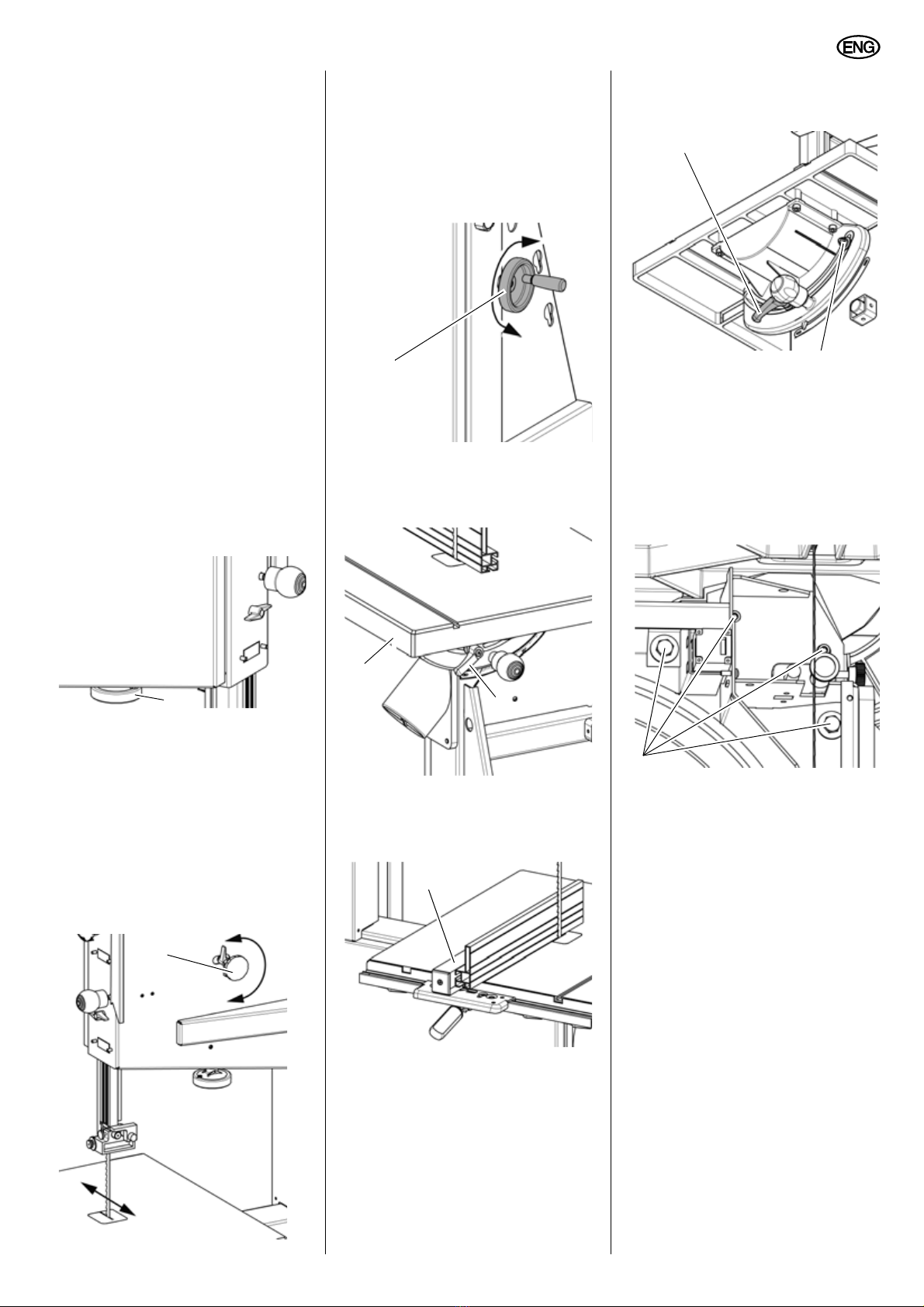 ENG