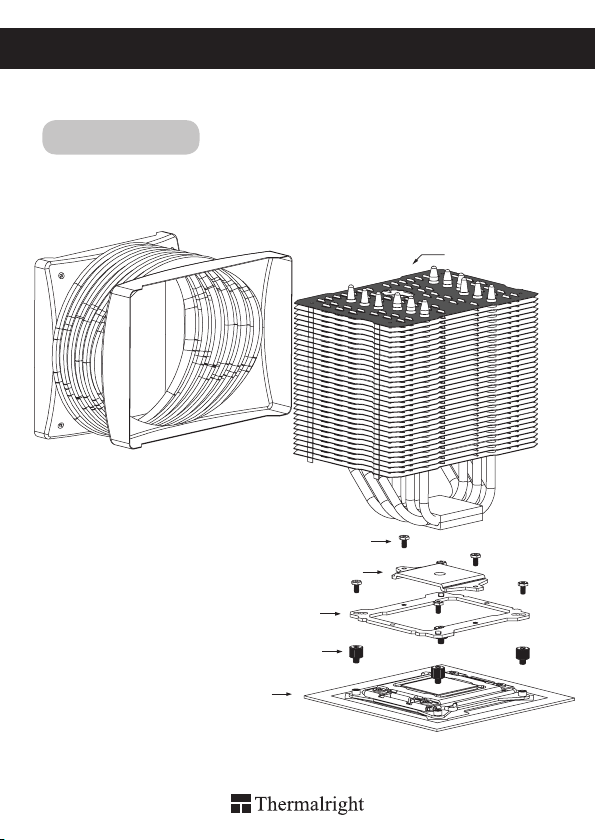 Thermalright