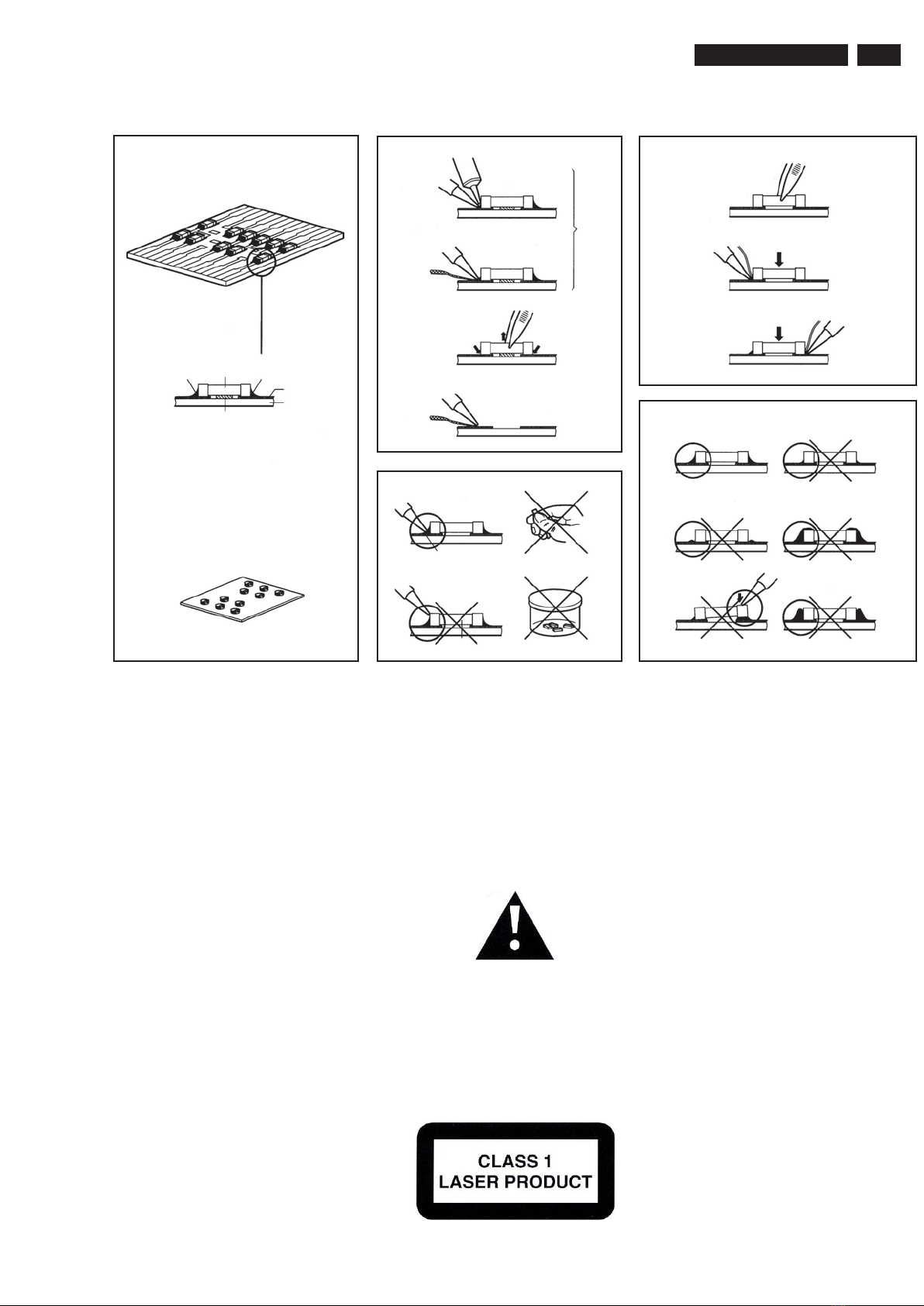 CLASS 1
LASER PRODUCT