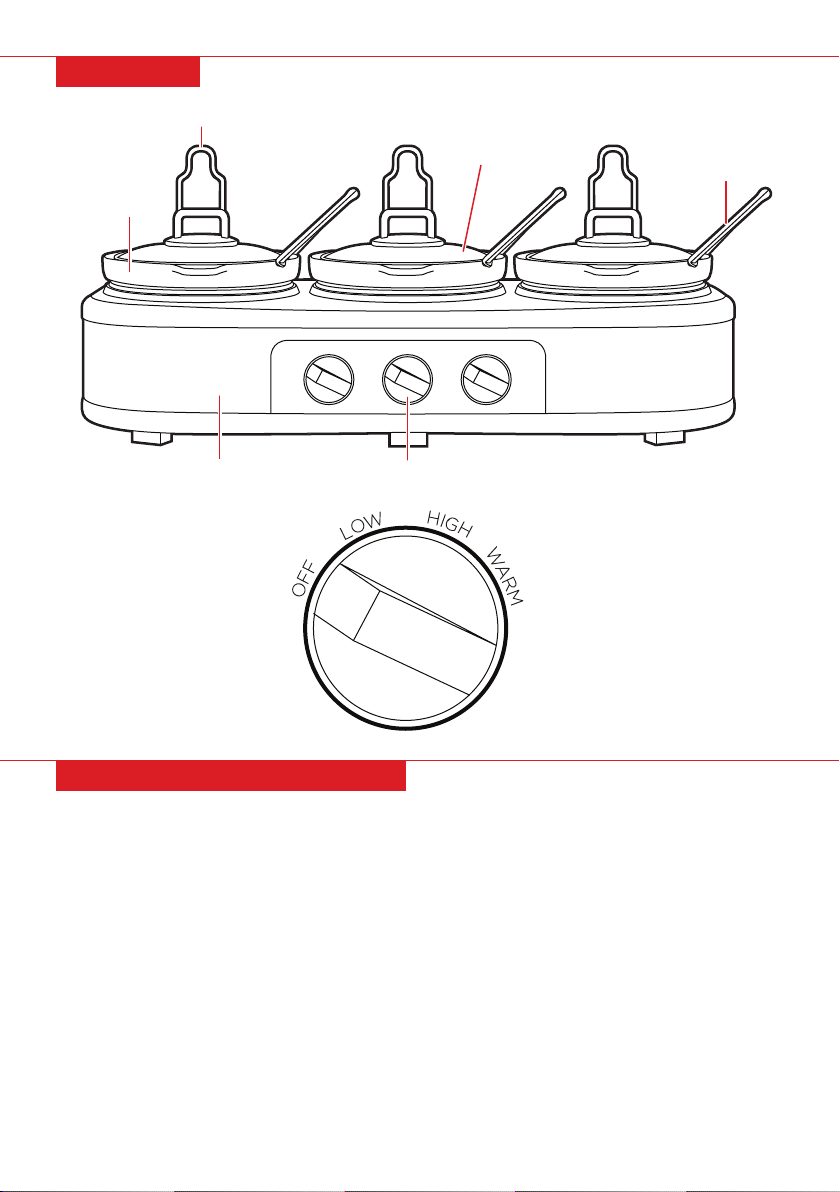 OFF LOW HIGH WARM