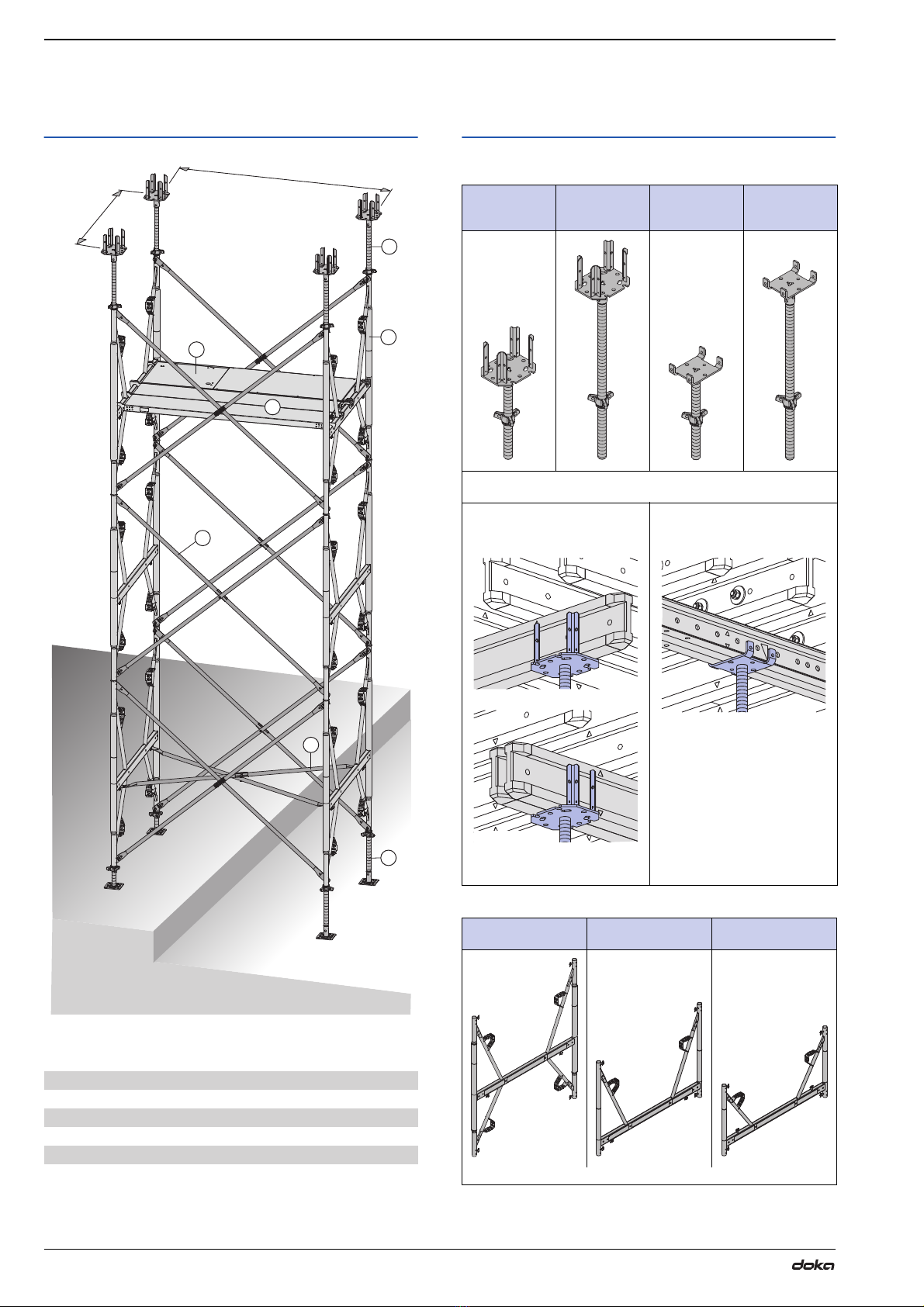 doka