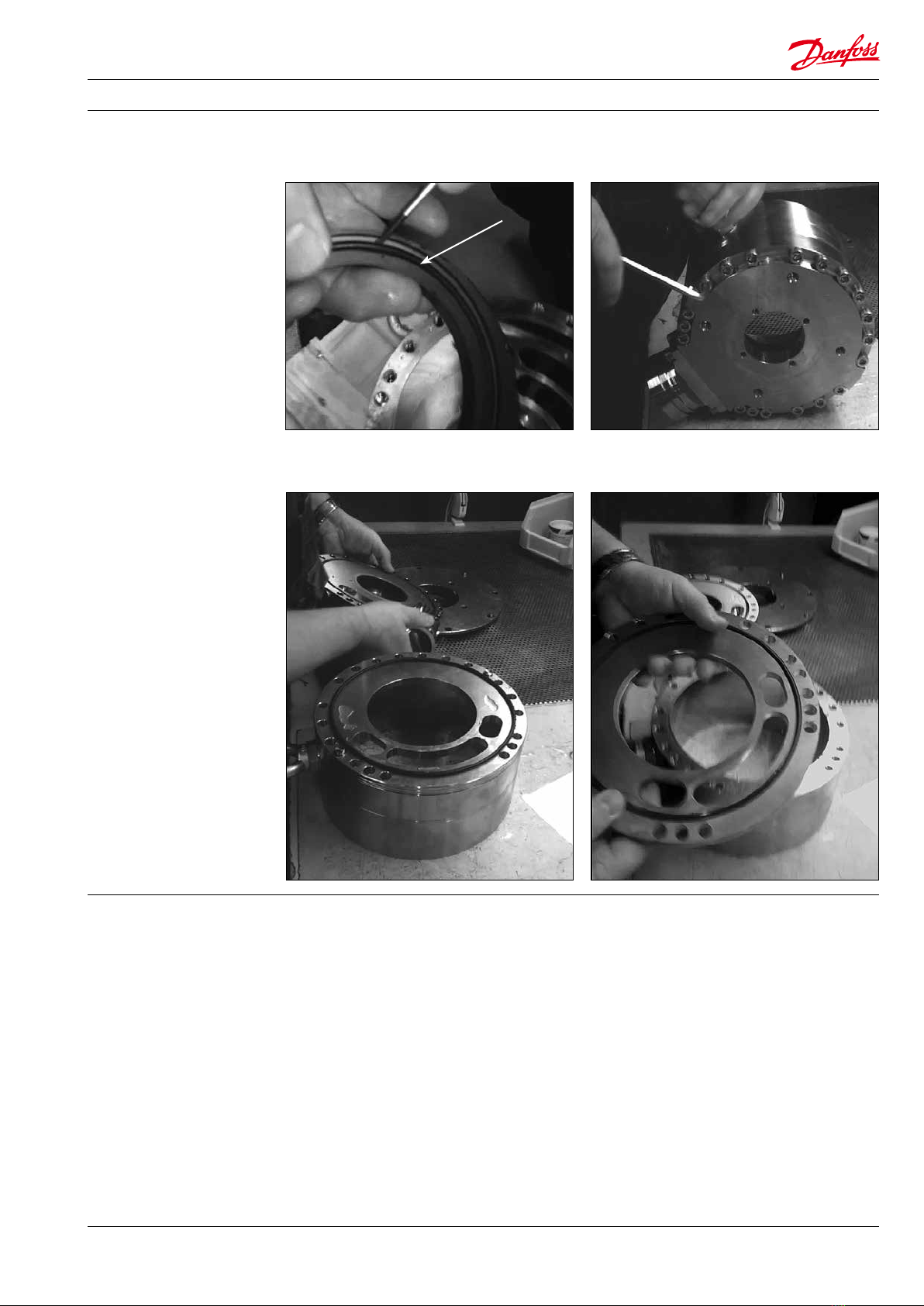 Danfoss