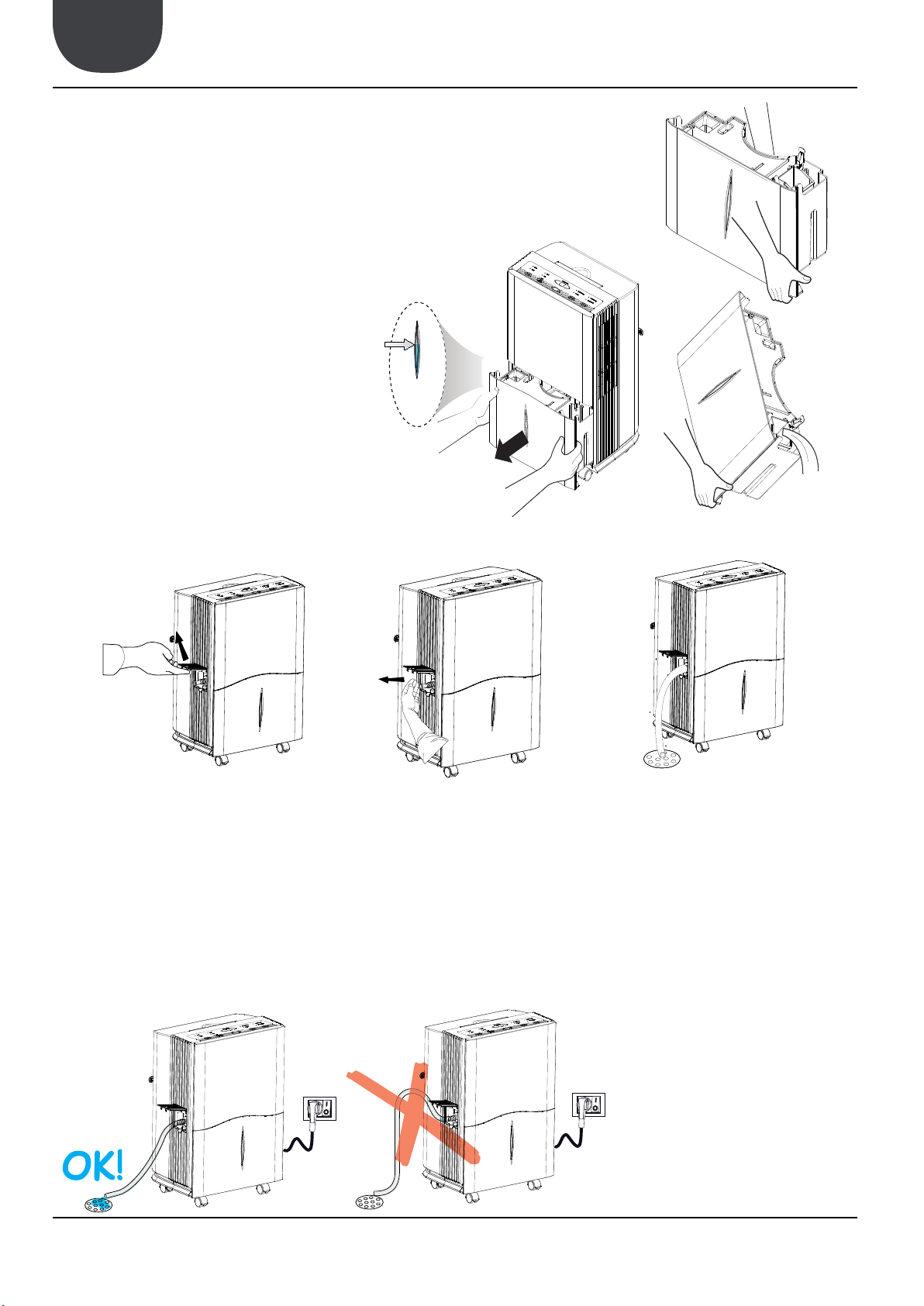 OK!