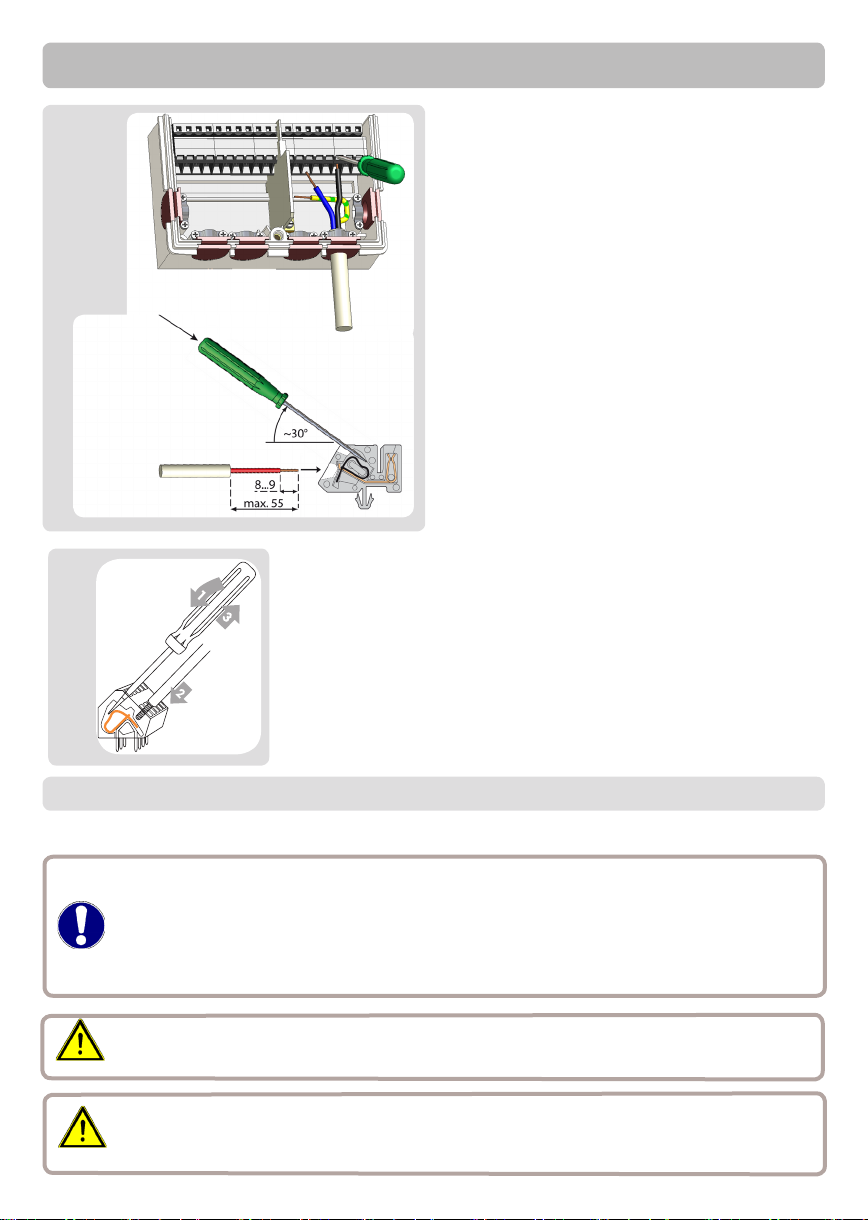 ~30°

8...9

max. 55

1

2

3