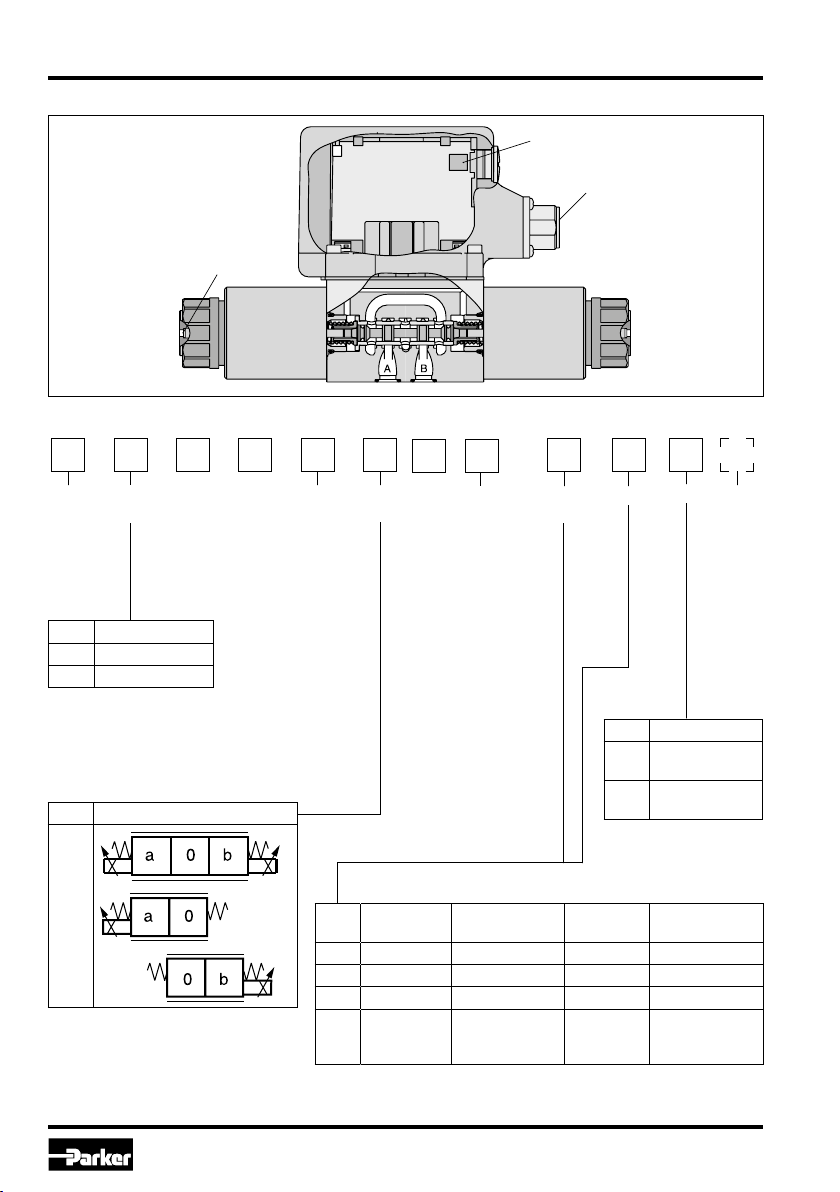 A B

a 0 b

a 0

0 b

Parker