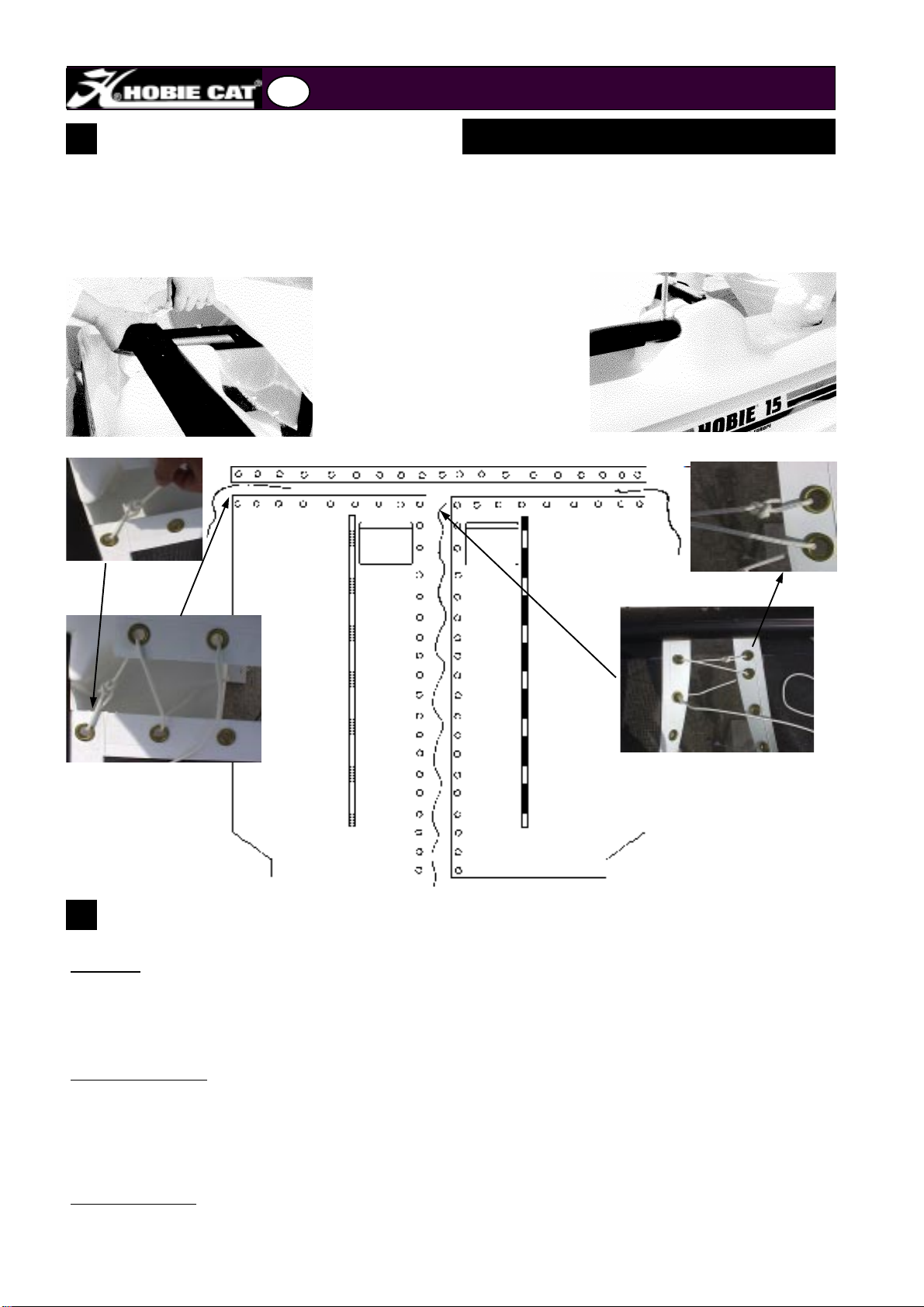 HOBIE CAT

HOBIE 15