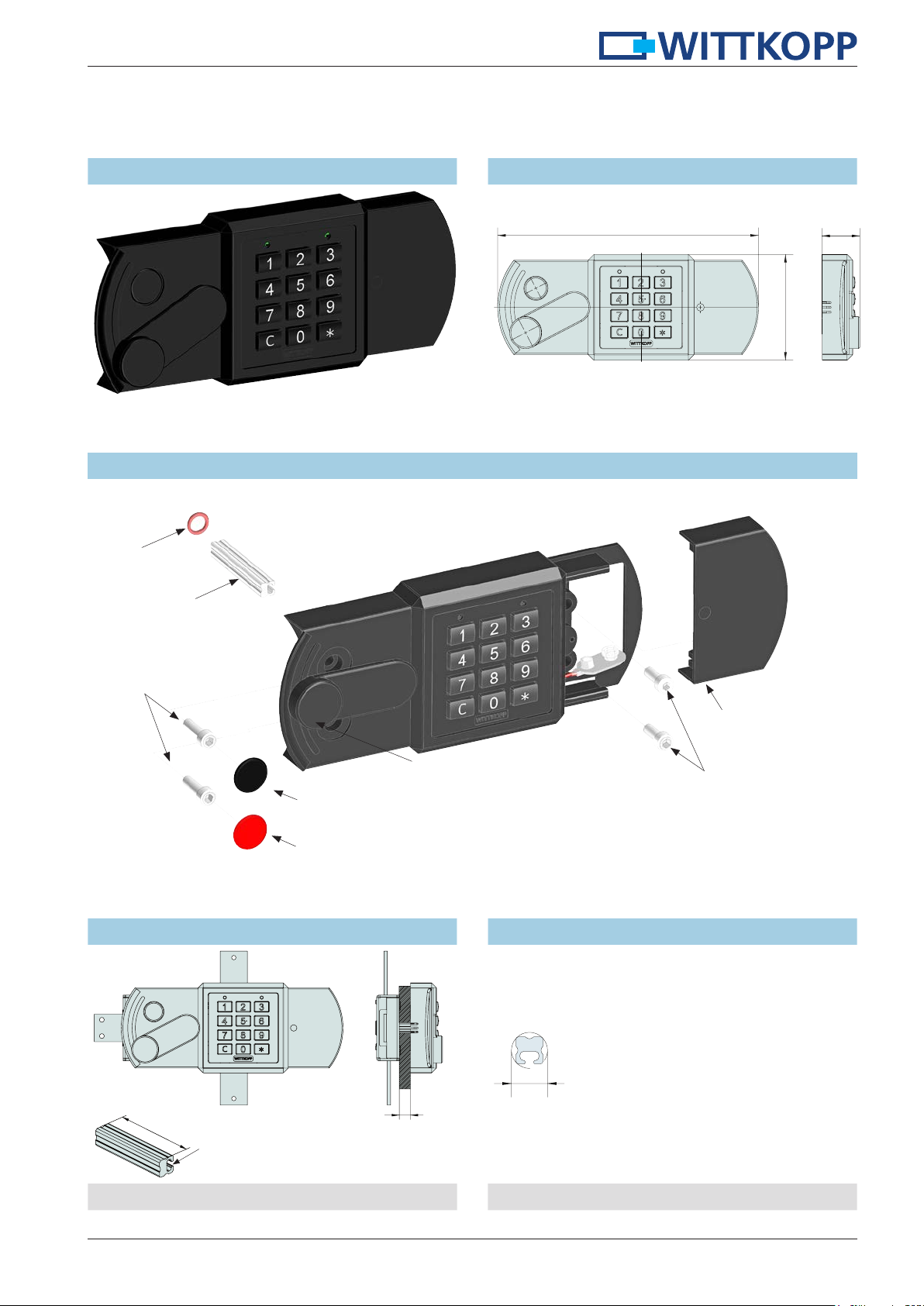 WITTKOPP

1 2 3
4 5 6
7 8 9
C 0 *

1 2 3
4 5 6
7 8 9
C 0 *
WITTKOPP

1 2 3
4 5 6
7 8 9
C 0 *
WITTKOPP

1 2 3
4 5 6
7 8 9
C 0 *
WITTKOPP